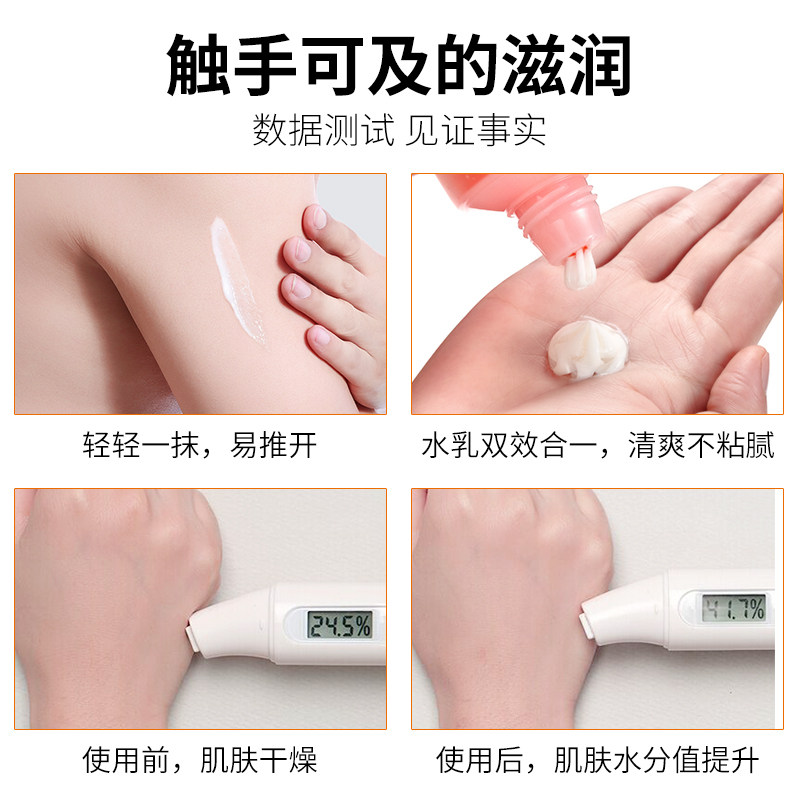 触手可及的滋润

数据测试 见证事实

轻轻一抹，易推开

水乳双效合一，清爽不粘腻

24.5%

41.7%

使用前，肌肤干燥

使用后，肌肤水分值提升