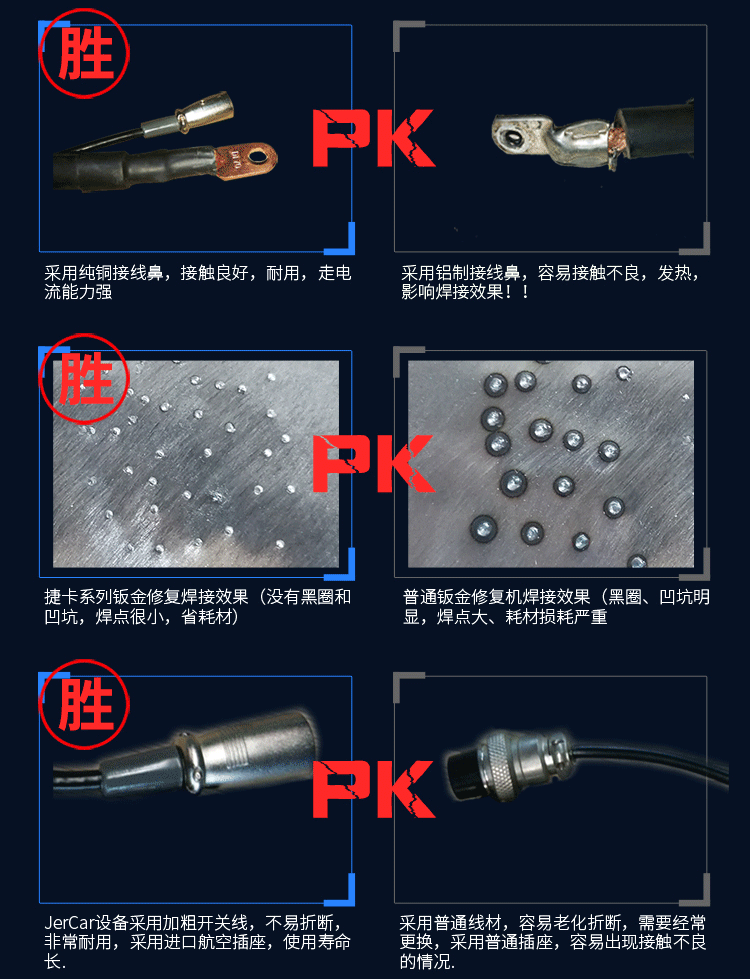 胜

PK

采用纯铜接线鼻，接触良好，耐用，走电流能力强

采用铝制接线鼻，容易接触不良，发热，影响焊接效果！！

胜

PK

捷卡系列钣金修复焊接效果（没有黑圈和凹坑，焊点很小，省耗材）

普通钣金修复机焊接效果（黑圈、凹坑明显，焊点大、耗材损耗严重

胜

PK

JerCar设备采用加粗开关线，不易折断，非常耐用，采用进口航空插座，使用寿命长.

采用普通线材，容易老化折断，需要经常更换，采用普通插座，容易出现接触不良的情况.