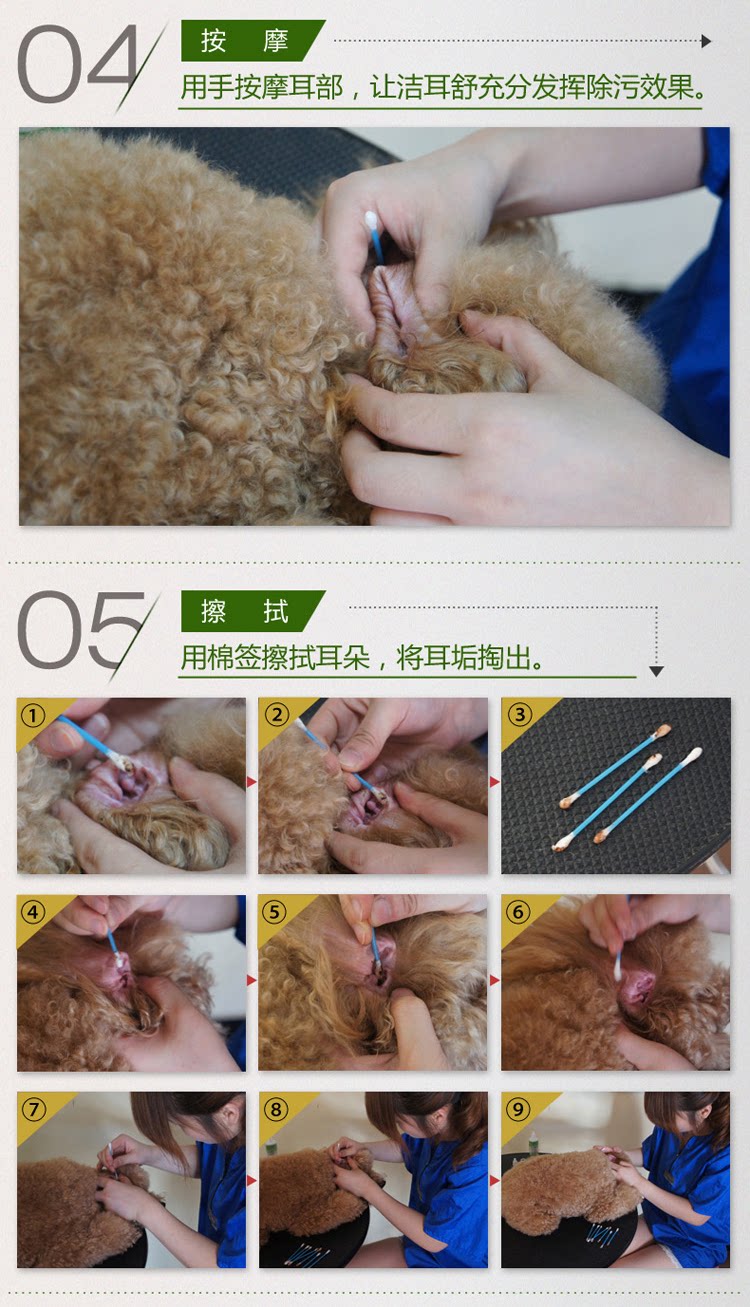 04

按 摩

用手按摩耳部，让洁耳舒充分发挥除污效果。

05

擦 拭

用棉签擦拭耳朵，将耳垢掏出。

①

②

③

④

⑤

⑥

⑦

⑧

⑨