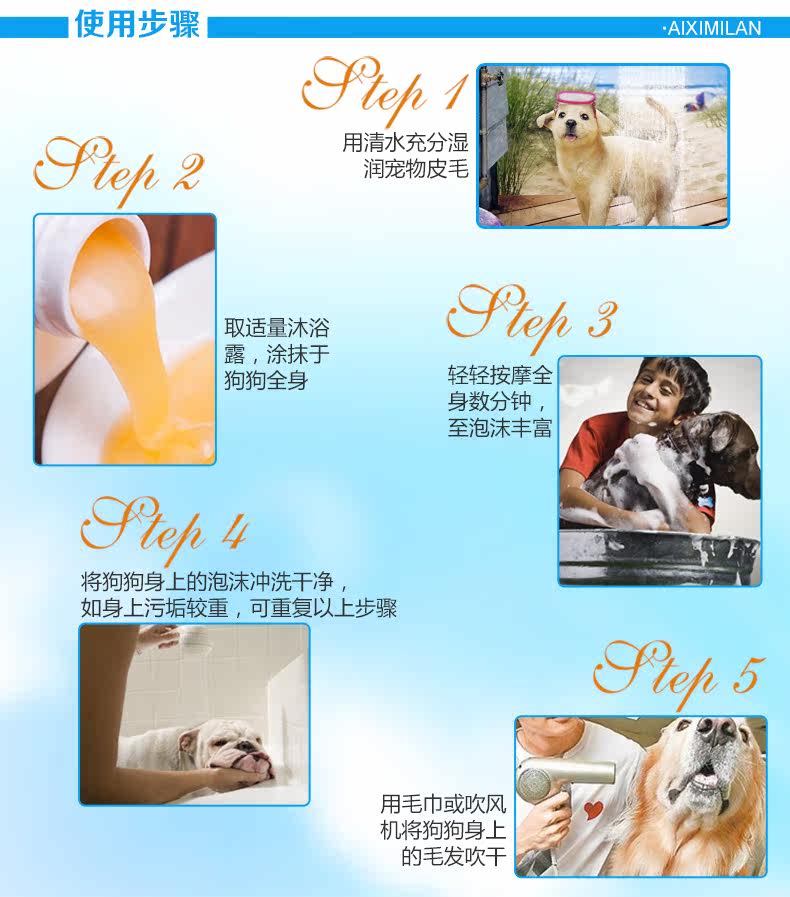 使用步骤

·AIXIMILAN

Step 1

用清水充分湿润宠物皮毛

Step 2

取适量沐浴露，涂抹于狗狗全身

Step 3

轻轻按摩全身数分钟，至泡沫丰富

Step 4

将狗狗身上的泡沫冲洗干净，如身上污垢较重，可重复以上步骤

Step 5

用毛巾或吹风机将狗狗身上的毛发吹干