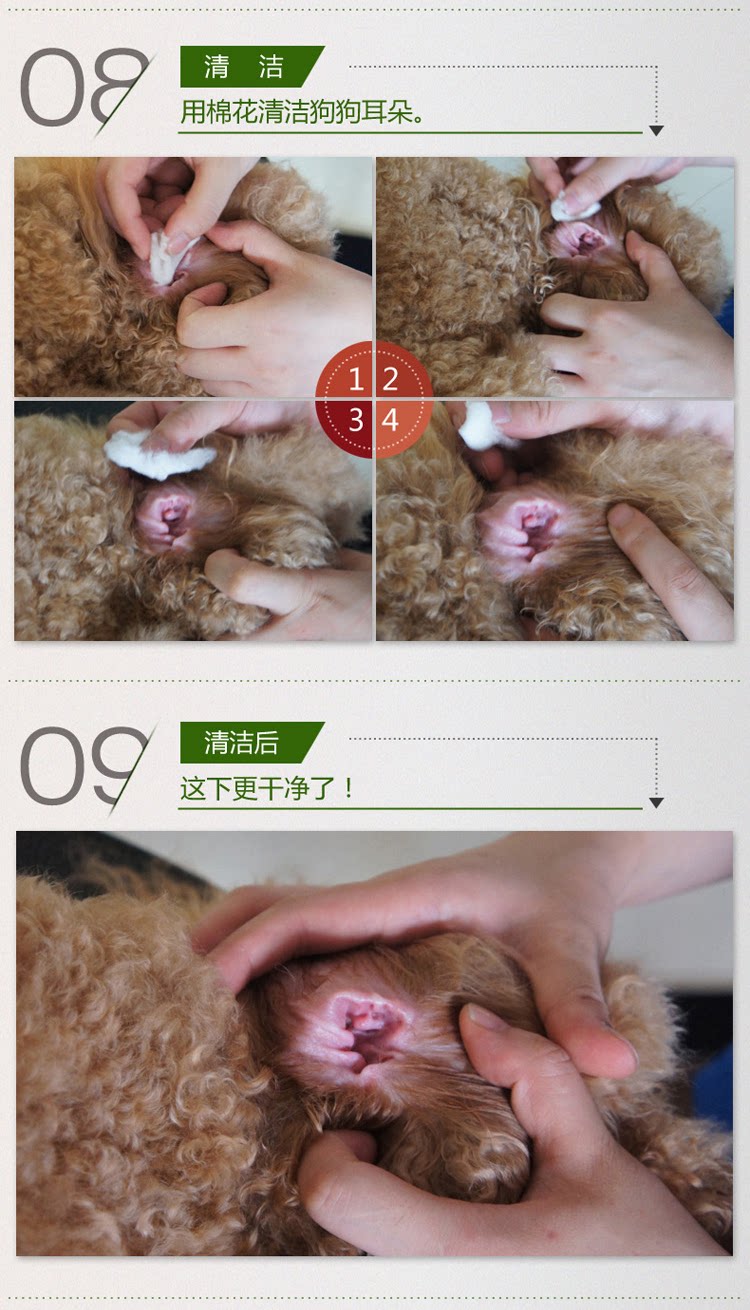 08

清 洁

用棉花清洁狗狗耳朵。

1 2
3 4

09

清洁后

这下更干净了！