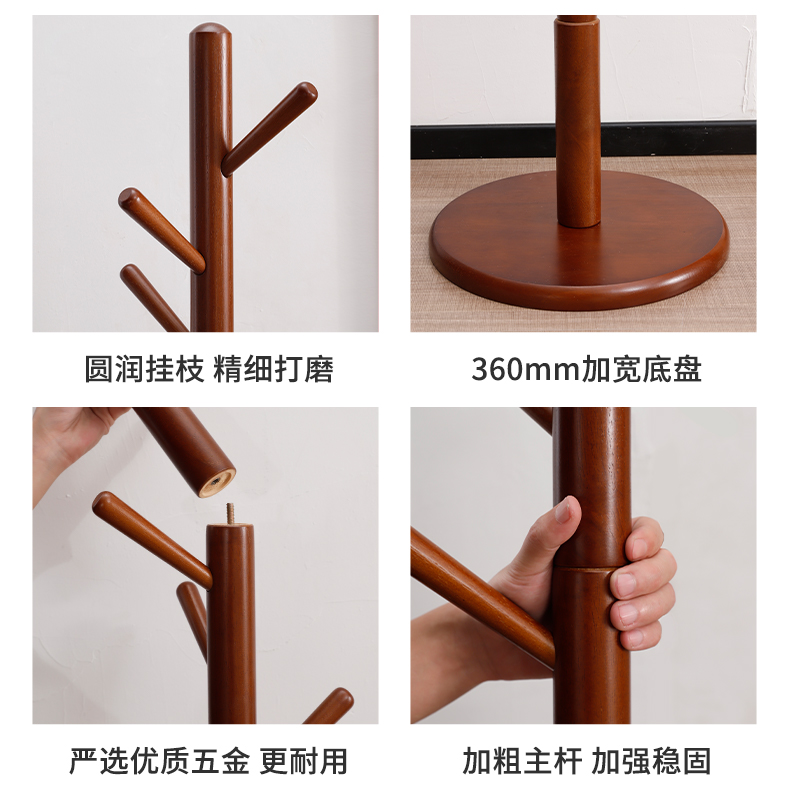 圆润挂枝 精细打磨

360mm加宽底盘

严选优质五金 更耐用

加粗主杆 加强稳固