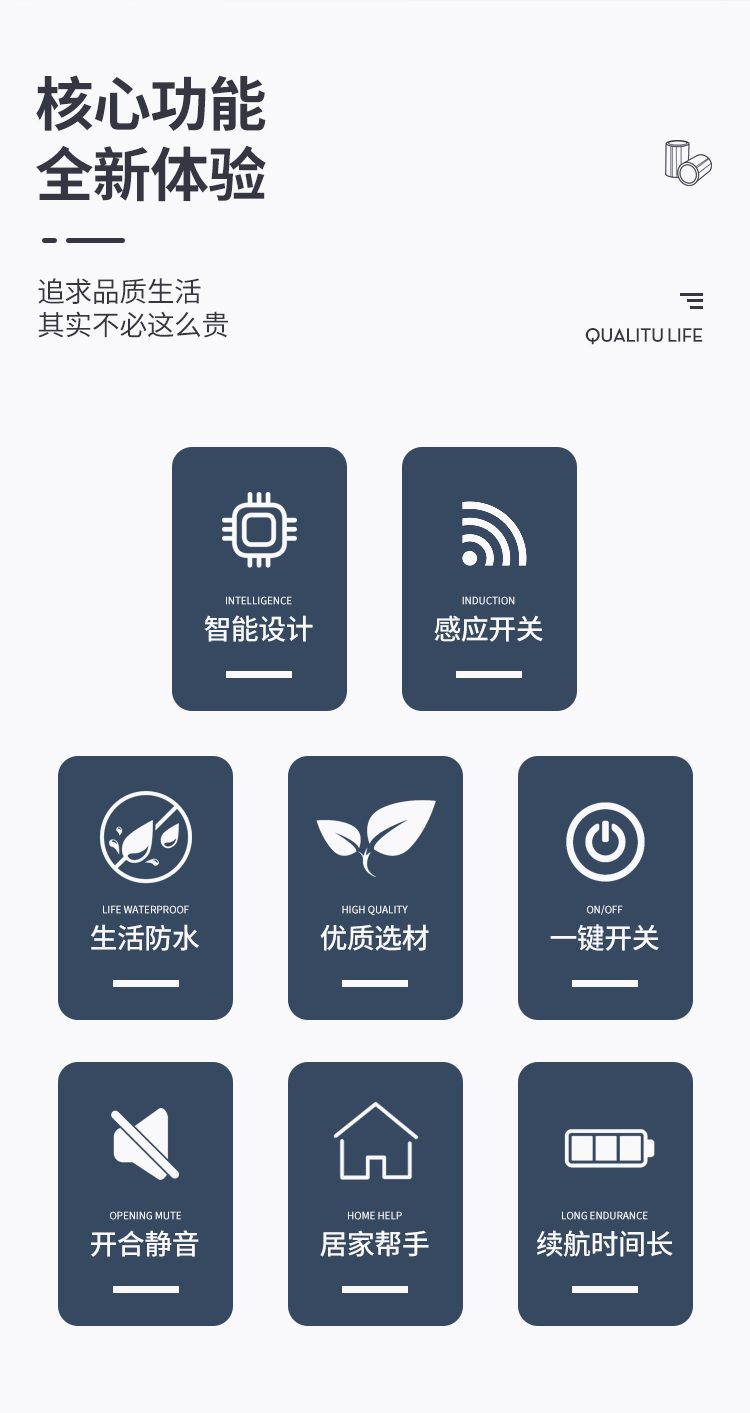 核心功能
全新体验

追求品质生活
其实不必这么贵

QUALITU LIFE

INTELLIGENCE
智能设计

INDUCTION
感应开关

LIFE WATERPROOF
生活防水

HIGH QUALITY
优质选材

ON/OFF
一键开关

OPENING MUTE
开合静音

HOME HELP
居家帮手

LONG ENDURANCE
续航时间长