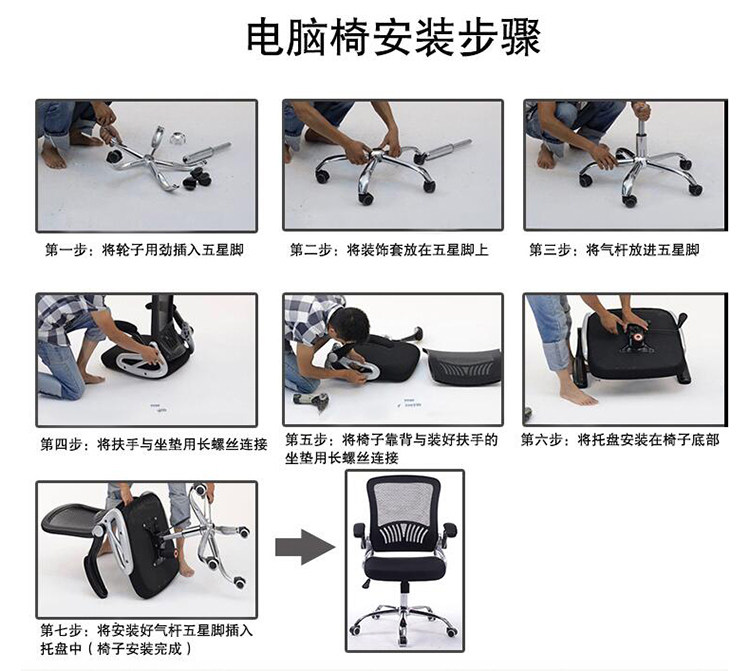 电脑椅安装步骤

第一步：将轮子用劲插入五星脚

第二步：将装饰套放在五星脚上

第三步：将气杆放进五星脚

第四步：将扶手与坐垫用长螺丝连接

第五步：将椅子靠背与装好扶手的坐垫用长螺丝连接

第六步：将托盘安装在椅子底部

第七步：将安装好气杆五星脚插入托盘中（椅子安装完成）