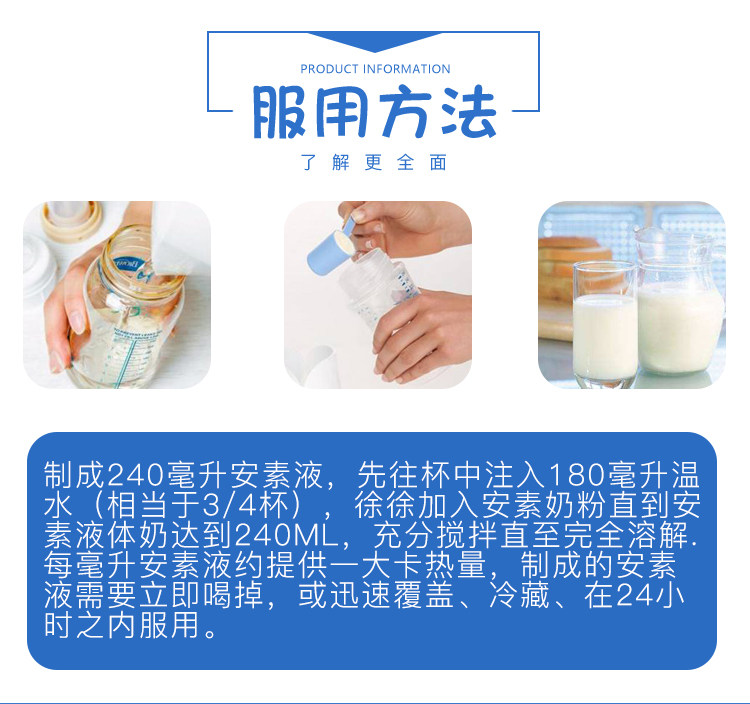 PRODUCT INFORMATION
服用方法
了解更全面

制成240毫升安素液，先往杯中注入180毫升温水（相当于3/4杯），徐徐加入安素奶粉直到安素液体奶达到240ML，充分搅拌直至完全溶解.每毫升安素液约提供一大卡热量，制成的安素液需要立即喝掉，或迅速覆盖、冷藏、在24小时之内服用。