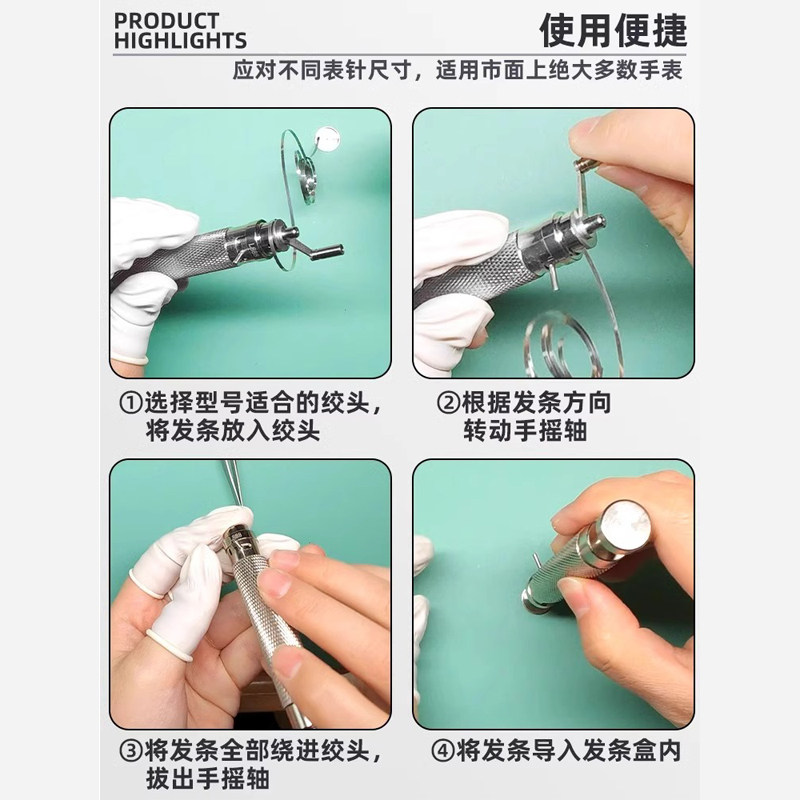 PRODUCT HIGHLIGHTS

使用便捷

应对不同表针尺寸，适用市面上绝大多数手表

①选择型号适合的绞头，将发条放入绞头

②根据发条方向转动手摇轴

③将发条全部绕进绞头，拔出手摇轴

④将发条导入发条盒内