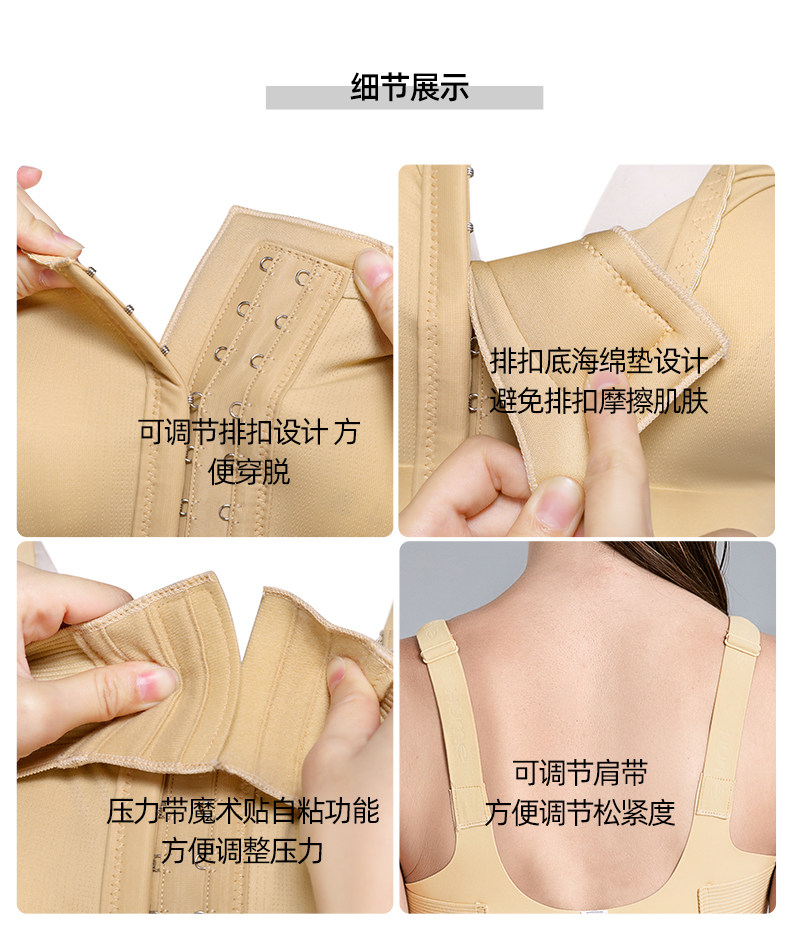 细节展示

可调节排扣设计 方便穿脱

排扣底海绵垫设计 避免排扣摩擦肌肤

压力带魔术贴自粘功能 方便调整压力

可调节肩带 方便调节松紧度