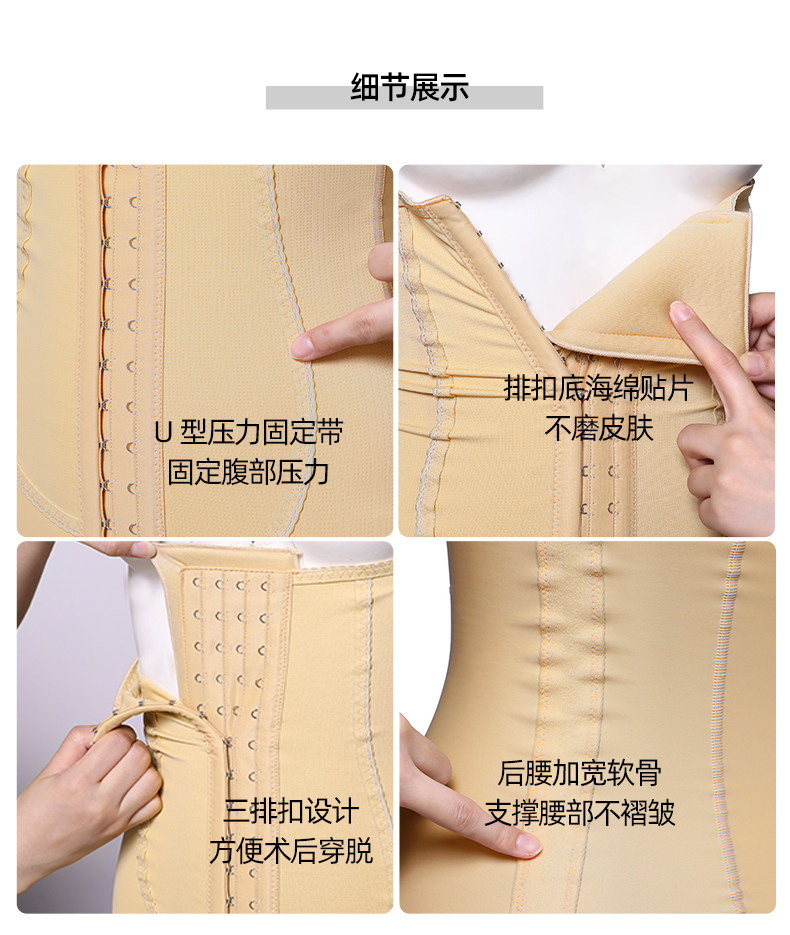 细节展示

U 型压力固定带
固定腹部压力

排扣底海绵贴片
不磨皮肤

三排扣设计
方便术后穿脱

后腰加宽软骨
支撑腰部不褶皱