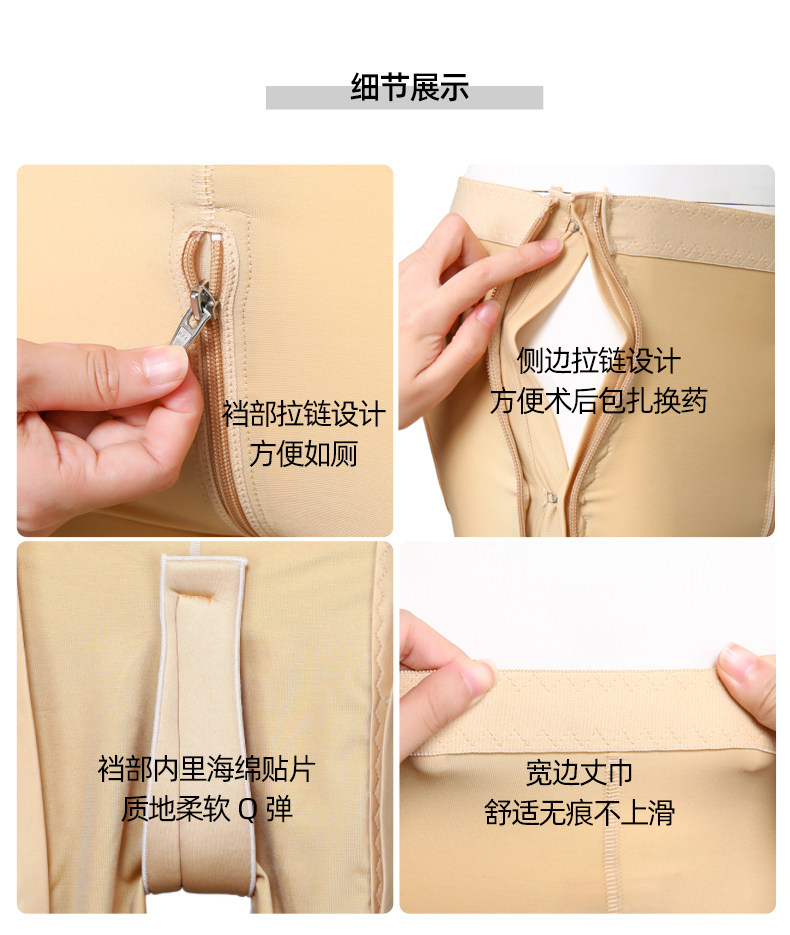 细节展示

裆部拉链设计
方便如厕

侧边拉链设计
方便术后包扎换药

裆部内里海绵贴片
质地柔软 Q 弹

宽边丈巾
舒适无痕不上滑