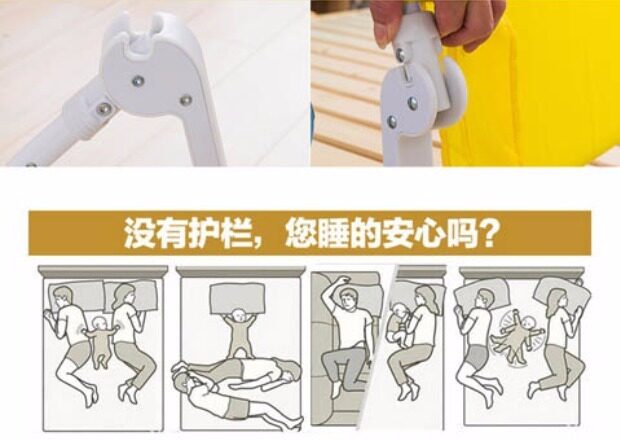 没有护栏，您睡的安心吗？