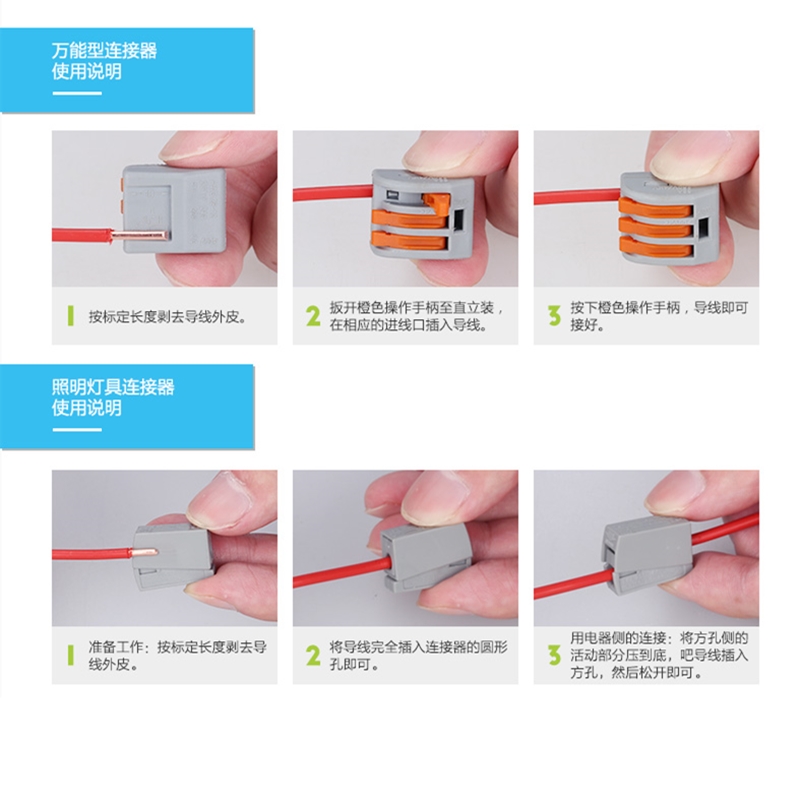 万能型连接器
使用说明

1 按标定长度剥去导线外皮。

2 扳开橙色操作手柄至直立装，在相应的进线口插入导线。

3 按下橙色操作手柄，导线即可接好。

照明灯具连接器
使用说明

1 准备工作：按标定长度剥去导线外皮。

2 将导线完全插入连接器的圆形孔即可。

3 用电器侧的连接：将方孔侧的活动部分压到底，吧导线插入方孔，然后松开即可。