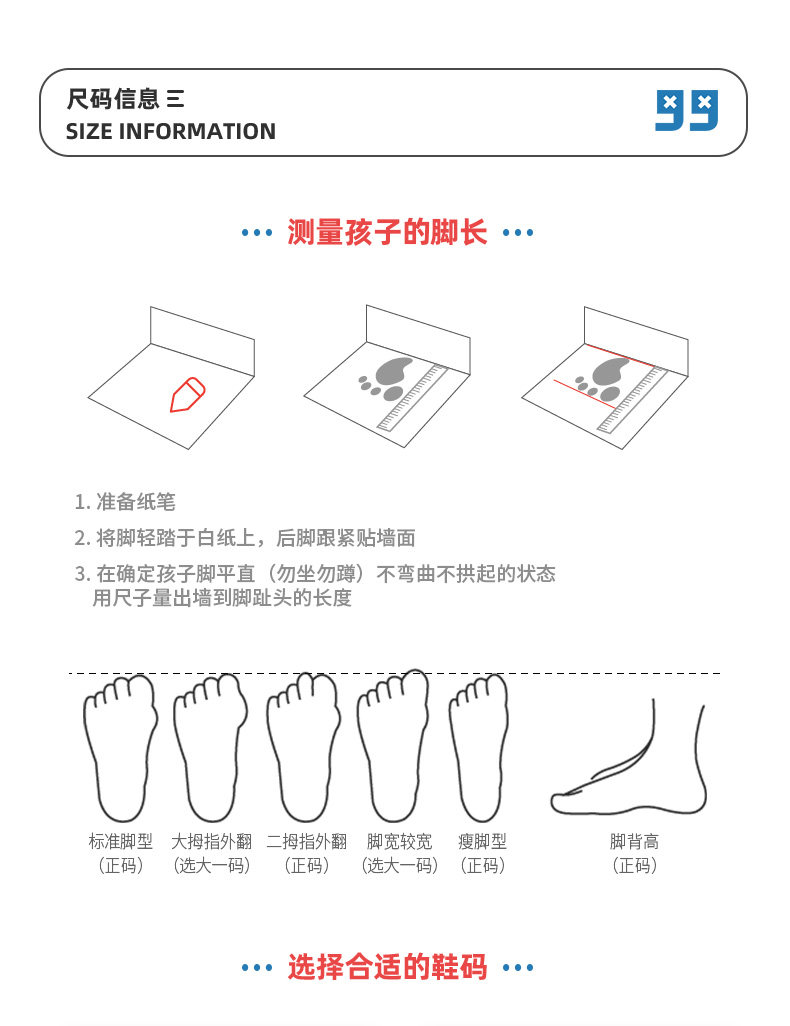 尺码信息 三
SIZE INFORMATION

··· 测量孩子的脚长 ···

1. 准备纸笔
2. 将脚轻踏于白纸上，后脚跟紧贴墙面
3. 在确定孩子脚平直（勿坐勿蹲）不弯曲不拱起的状态
用尺子量出墙到脚趾头的长度

标准脚型
（正码）

大拇指外翻
（选大一码）

二拇指外翻
（正码）

脚宽较宽
（选大一码）

瘦脚型
（正码）

脚背高
（正码）

··· 选择合适的鞋码 ···