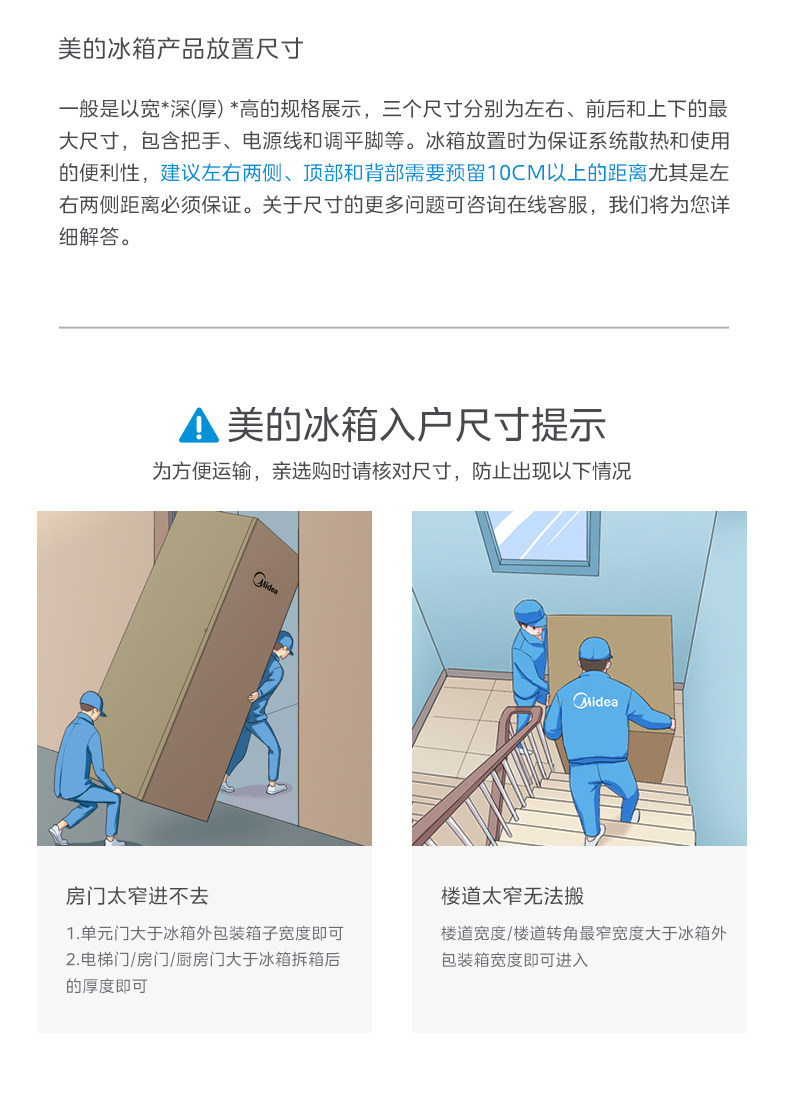 美的冰箱产品放置尺寸

一般是以宽*深(厚) *高的规格展示，三个尺寸分别为左右、前后和上下的最大尺寸，包含把手、电源线和调平脚等。冰箱放置时为保证系统散热和使用的便利性，建议左右两侧、顶部和背部需要预留10CM以上的距离尤其是左右两侧距离必须保证。关于尺寸的更多问题可咨询在线客服，我们将为您详细解答。

美的冰箱入户尺寸提示

为方便运输，亲选购时请核对尺寸，防止出现以下情况

Midea

Midea

房门太窄进不去

1.单元门大于冰箱外包装箱子宽度即可
2.电梯门/房门/厨房门大于冰箱拆箱后的厚度即可

楼道太窄无法搬

楼道宽度/楼道转角最窄宽度大于冰箱外包装箱宽度即可进入