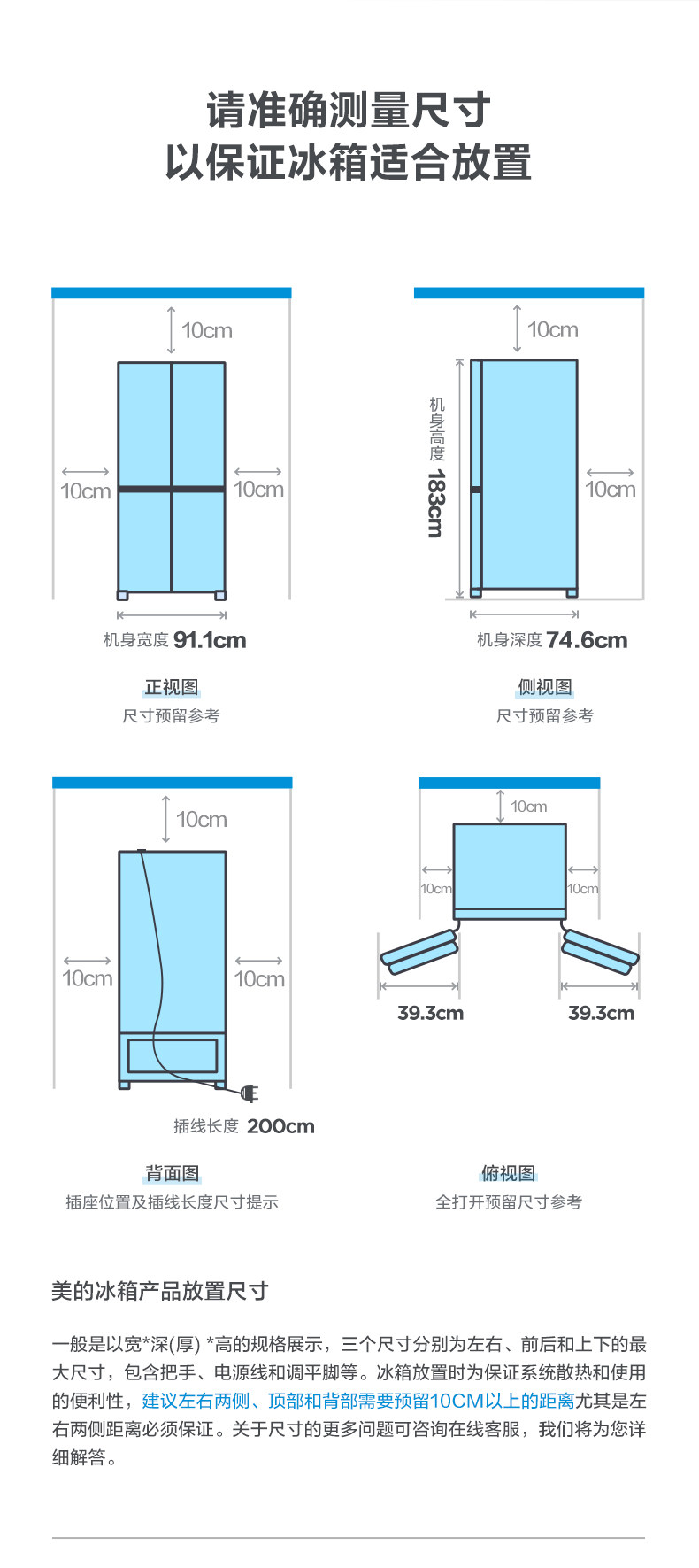 请准确测量尺寸
以保证冰箱适合放置

10cm

10cm

10cm

机身宽度 91.1cm

正视图
尺寸预留参考

10cm

机身高度 183cm

10cm

机身深度 74.6cm

侧视图
尺寸预留参考

10cm

10cm

10cm

插线长度 200cm

背面图
插座位置及插线长度尺寸提示

10cm

10cm

10cm

39.3cm

39.3cm

俯视图
全打开预留尺寸参考

美的冰箱产品放置尺寸

一般是以宽*深(厚) *高的规格展示，三个尺寸分别为左右、前后和上下的最大尺寸，包含把手、电源线和调平脚等。冰箱放置时为保证系统散热和使用的便利性，建议左右两侧、顶部和背部需要预留10CM以上的距离尤其是左右两侧距离必须保证。关于尺寸的更多问题可咨询在线客服，我们将为您详细解答。