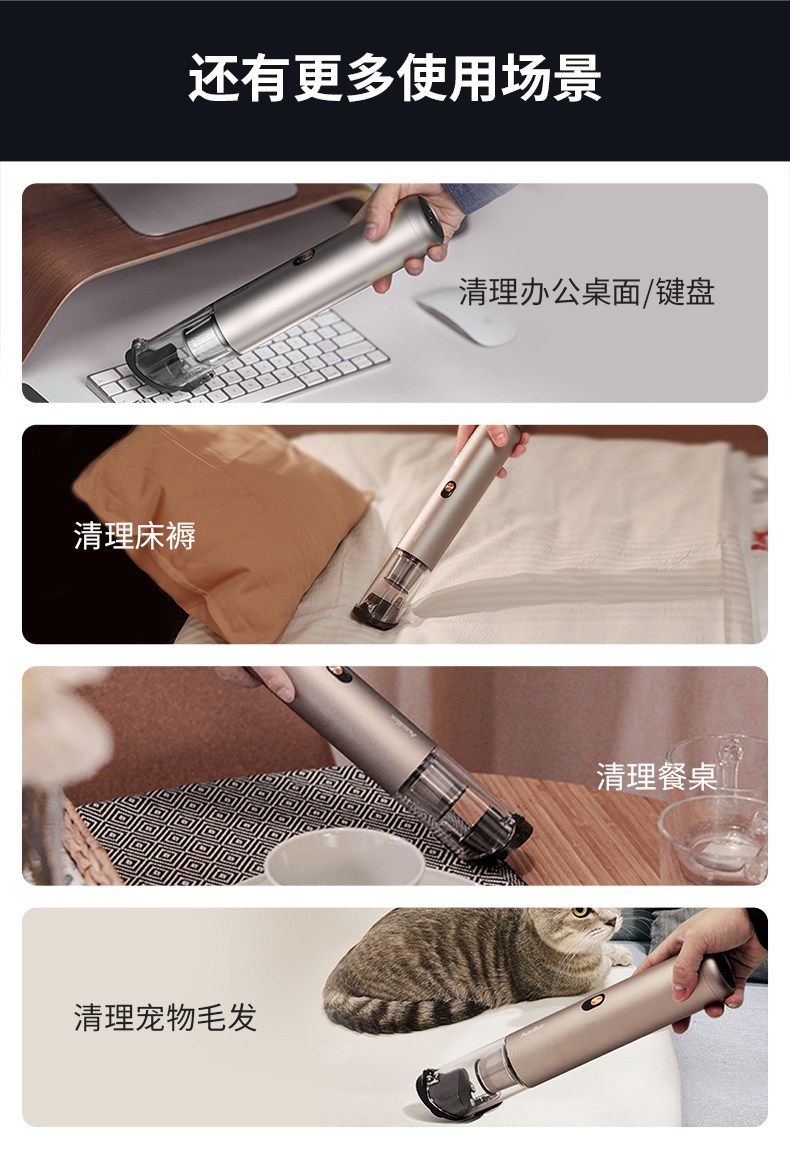 还有更多使用场景

清理办公桌面/键盘

清理床褥

清理餐桌

清理宠物毛发