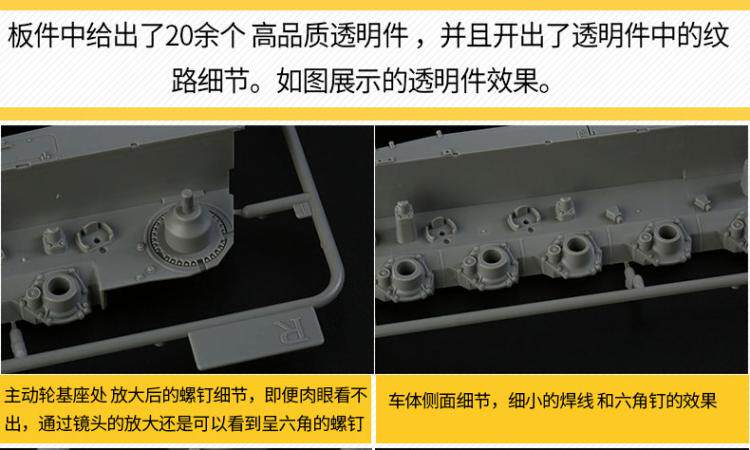 板件中给出了20余个 高品质透明件，并且开出了透明件中的纹路细节。如图展示的透明件效果。

R

主动轮基座处 放大后的螺钉细节，即便肉眼看不出，通过镜头的放大还是可以看到呈六角的螺钉

车体侧面细节，细小的焊线 和六角钉的效果