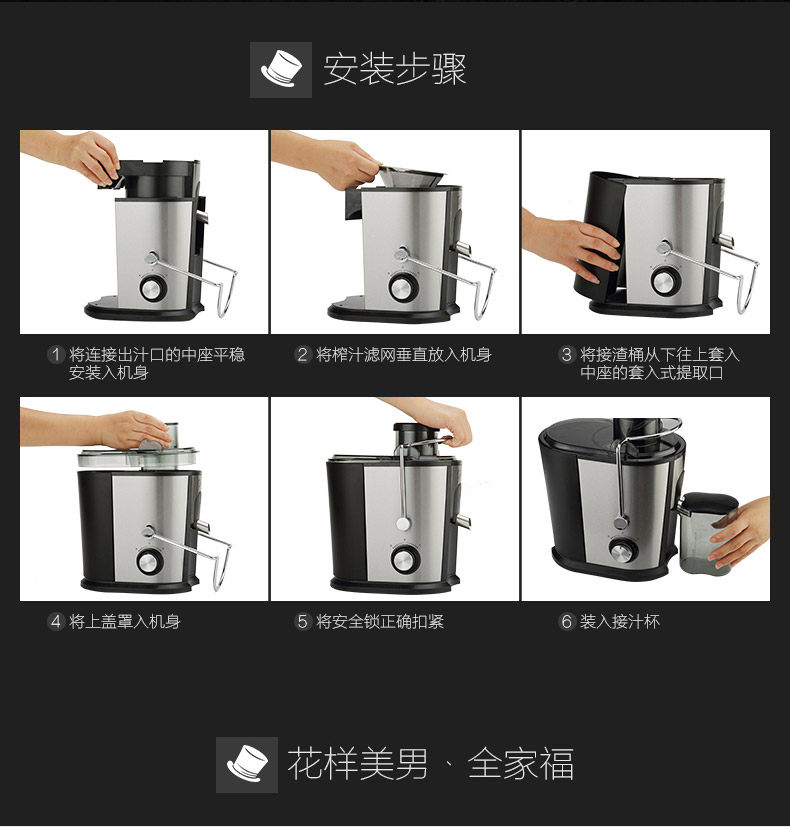 安装步骤

1 将连接出汁口的中座平稳安装入机身

2 将榨汁滤网垂直放入机身

3 将接渣桶从下往上套入中座的套入式提取口

4 将上盖罩入机身

5 将安全锁正确扣紧

6 装入接汁杯

花样美男、全家福