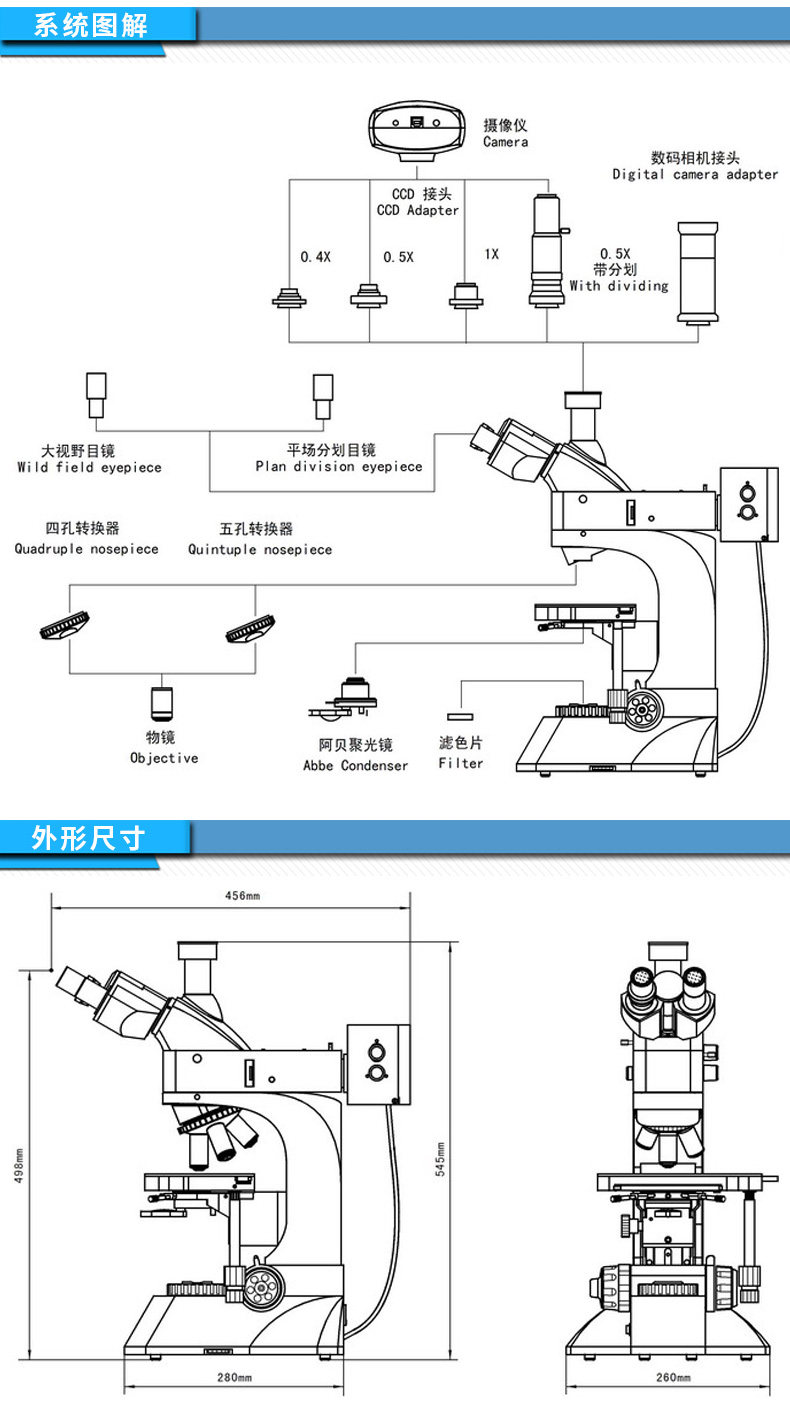 系统图解

摄像仪
Camera

数码相机接头
Digital camera adapter

CCD 接头
CCD Adapter

0.4X

0.5X

1X

0.5X
带分划
With dividing

大视野目镜
Wild field eyepiece

平场分划目镜
Plan division eyepiece

四孔转换器
Quadruple nosepiece

五孔转换器
Quintuple nosepiece

物镜
Objective

阿贝聚光镜
Abbe Condenser

滤色片
Filter

外形尺寸

456mm

498mm

545mm

280mm

260mm