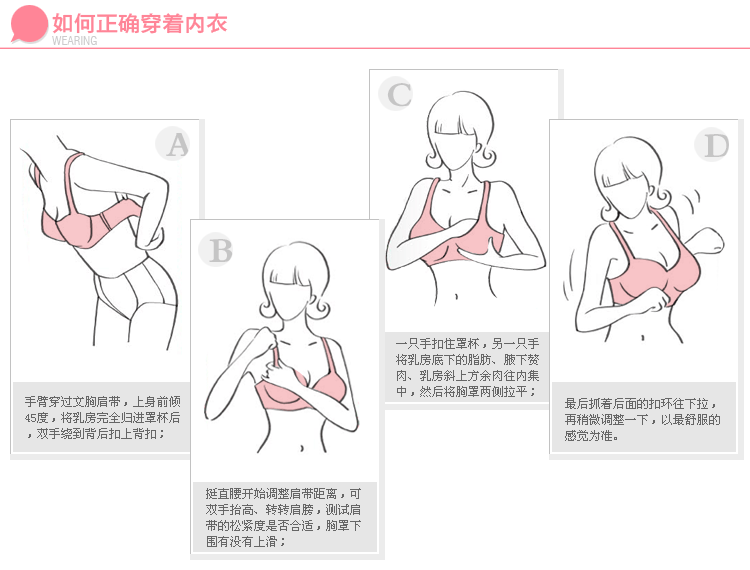 如何正确穿着内衣
WEARING

A

手臂穿过文胸肩带，上身前倾45度，将乳房完全归进罩杯后，双手绕到背后扣上背扣；

B

挺直腰开始调整肩带距离，可双手抬高、转转肩膀，测试肩带的松紧度是否合适，胸罩下围有没有上滑；

C

一只手扣住罩杯，另一只手将乳房底下的脂肪、腋下赘肉、乳房斜上方余肉往内集中，然后将胸罩两侧拉平；

D

最后抓着后面的扣环往下拉，再稍微调整一下，以最舒服的感觉为准。