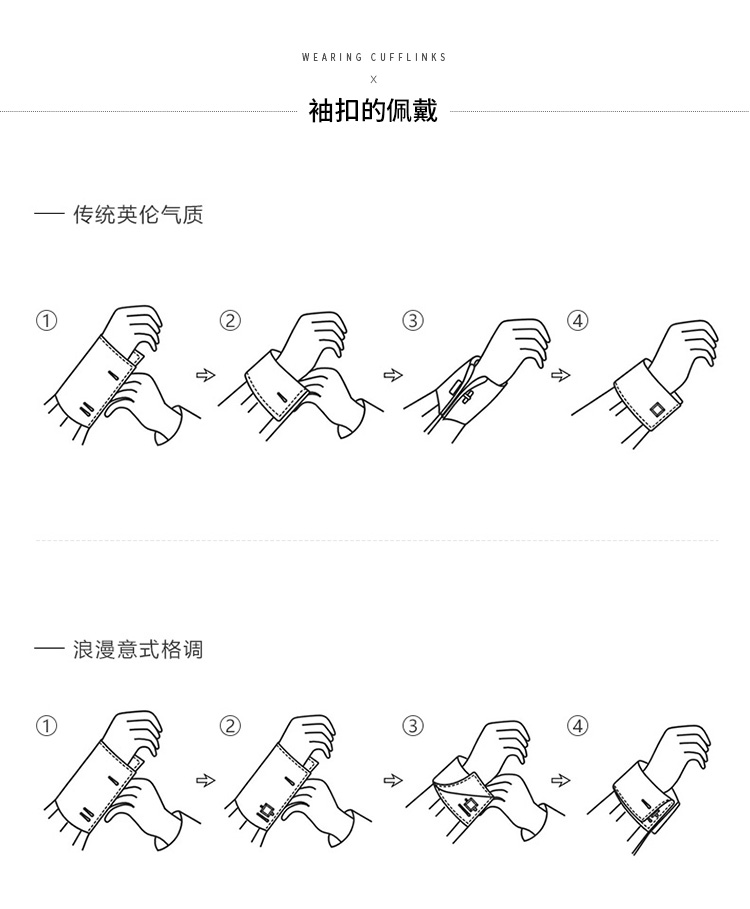 WEARING CUFFLINKS
X
袖扣的佩戴

— 传统英伦气质

①
②
③
④

— 浪漫意式格调

①
②
③
④