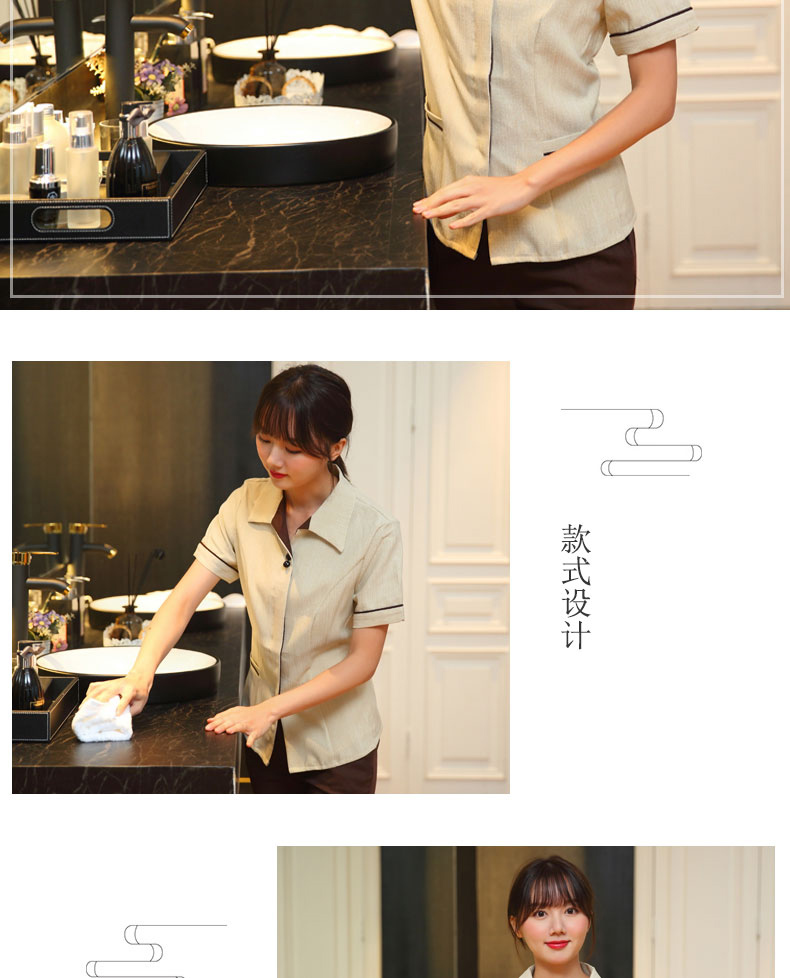 款式设计