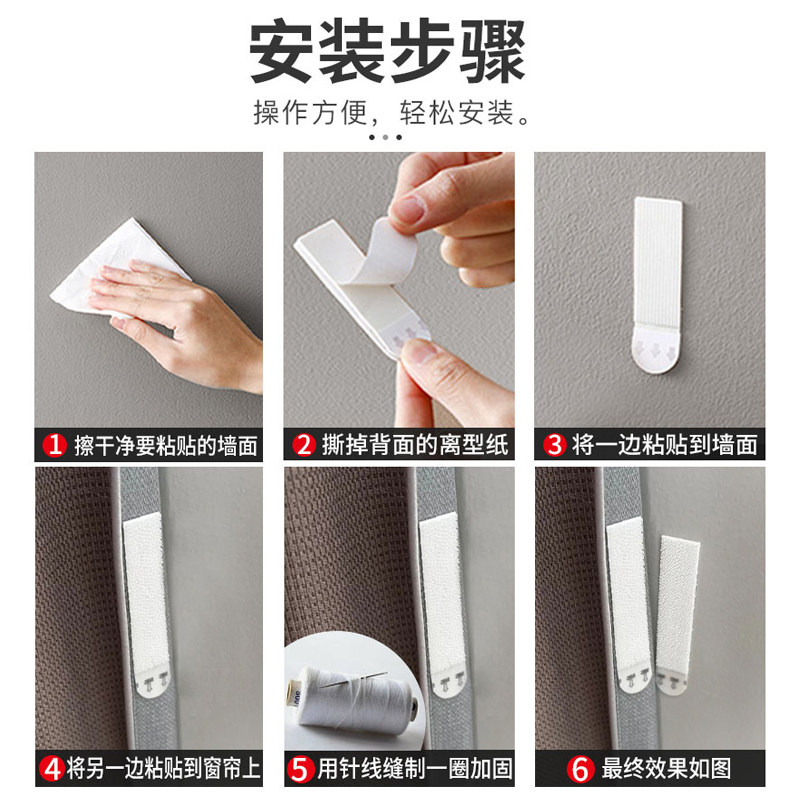 安装步骤
操作方便，轻松安装。

1 擦干净要粘贴的墙面

2 撕掉背面的离型纸

3 将一边粘贴到墙面

4 将另一边粘贴到窗帘上

5 用针线缝制一圈加固

6 最终效果如图