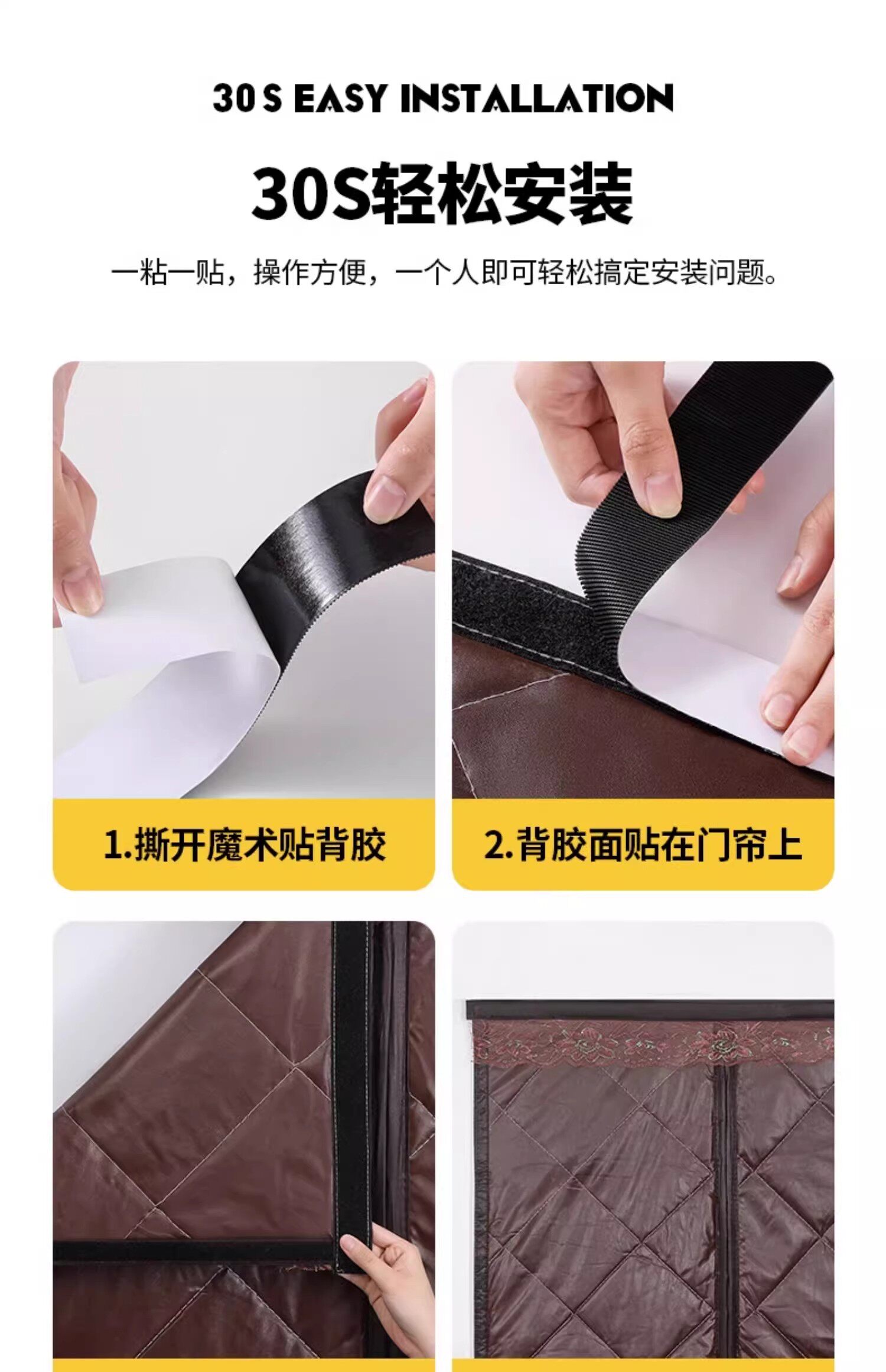 30 S EASY INSTALLATION

30S轻松安装

一粘一贴，操作方便，一个人即可轻松搞定安装问题。

1.撕开魔术贴背胶

2.背胶面贴在门帘上