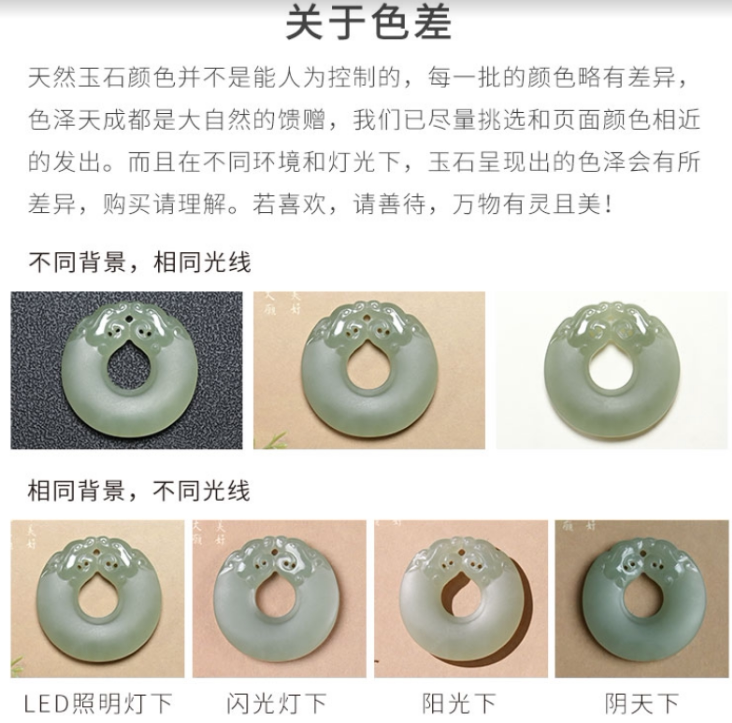 关于色差

天然玉石颜色并不是能人为控制的，每一批的颜色略有差异，色泽天成都是大自然的馈赠，我们已尽量挑选和页面颜色相近的发出。而且在不同环境和灯光下，玉石呈现出的色泽会有所差异，购买请理解。若喜欢，请善待，万物有灵且美！

不同背景，相同光线

相同背景，不同光线

LED照明灯下　闪光灯下　阳光下　阴天下