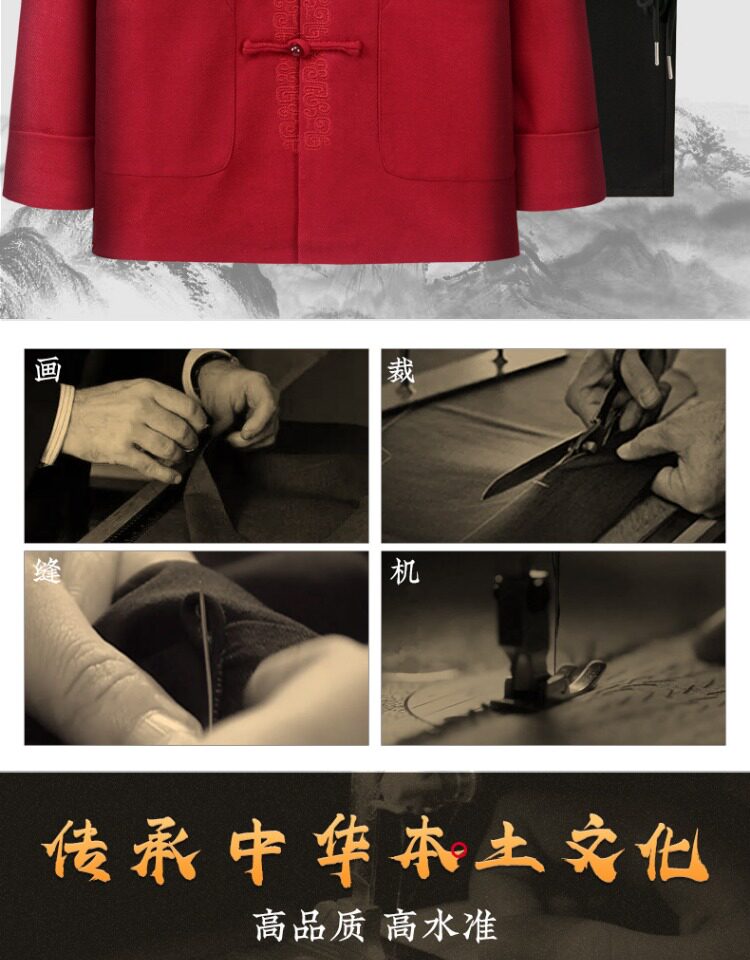 画
裁
缝
机
传承中华本土文化
高品质 高水准