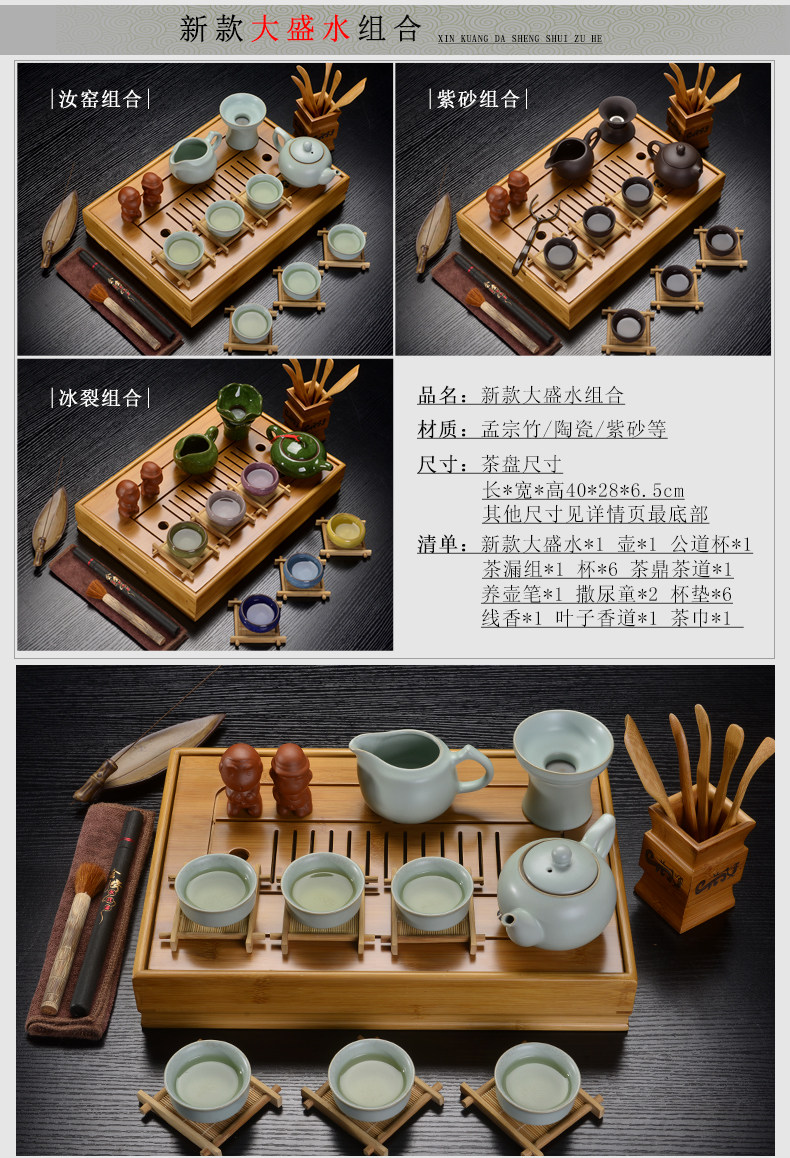 新款大盛水组合 XIN KUANG DA SHENG SHUI ZU HE

|汝窑组合|

|紫砂组合|

|冰裂组合|

品名：新款大盛水组合

材质：孟宗竹/陶瓷/紫砂等

尺寸：茶盘尺寸
长*宽*高40*28*6.5cm
其他尺寸见详情页最底部

清单：新款大盛水*1 壶*1 公道杯*1
茶漏组*1 杯*6 茶鼎茶道*1
养壶笔*1 撒尿童*2 杯垫*6
线香*1 叶子香道*1 茶巾*1