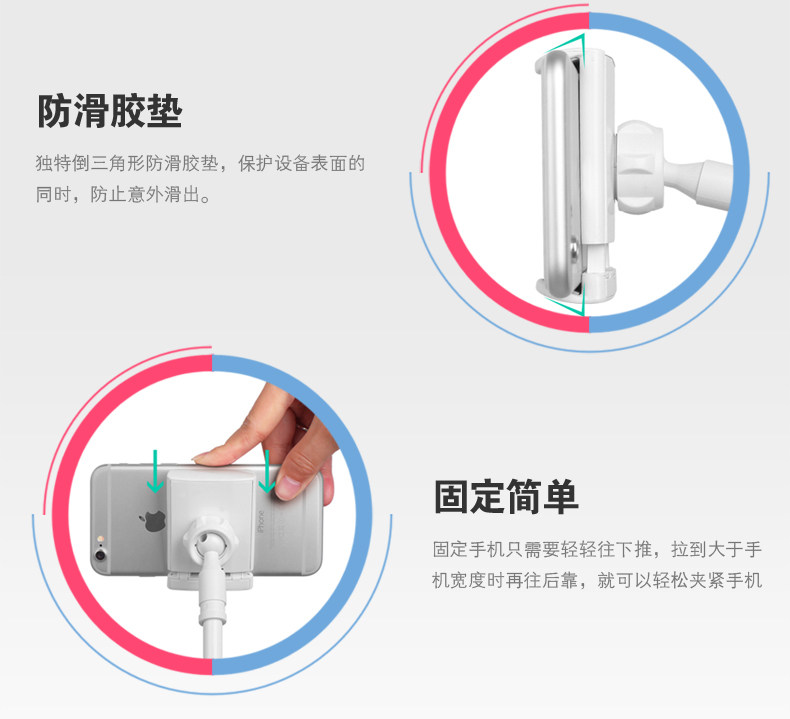 防滑胶垫

独特倒三角形防滑胶垫，保护设备表面的同时，防止意外滑出。

iPhone

固定简单

固定手机只需要轻轻往下推，拉到大于手机宽度时再往后靠，就可以轻松夹紧手机