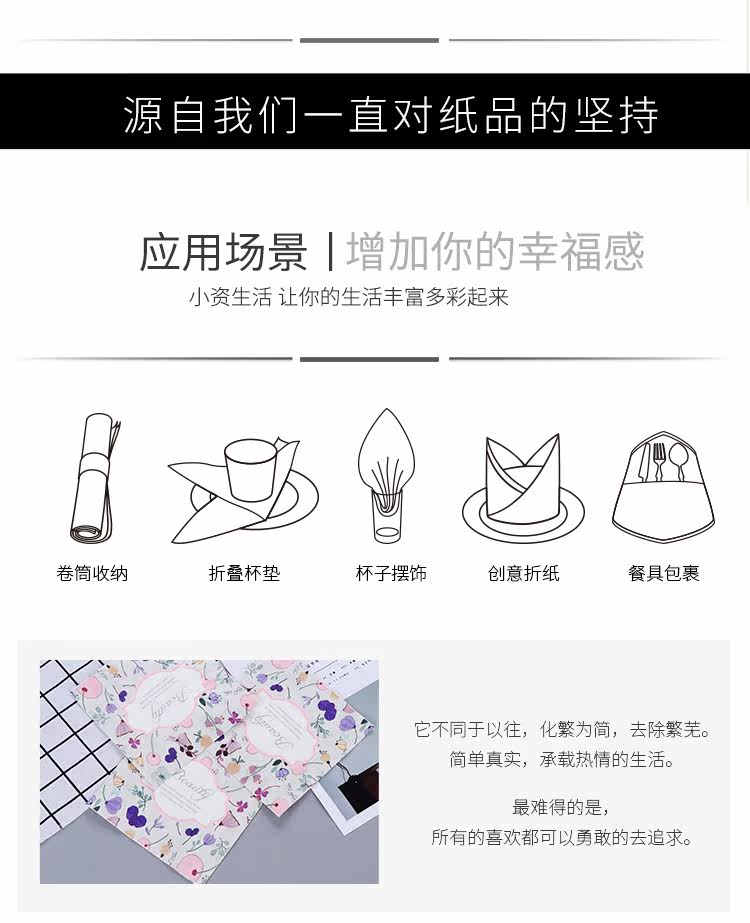 源自我们一直对纸品的坚持

应用场景 | 增加你的幸福感

小资生活 让你的生活丰富多彩起来

卷筒收纳

折叠杯垫

杯子摆饰

创意折纸

餐具包裹

Beauty

Beauty

Beauty

它不同于以往，化繁为简，去除繁芜。
简单真实，承载热情的生活。

最难得的是，
所有的喜欢都可以勇敢的去追求。