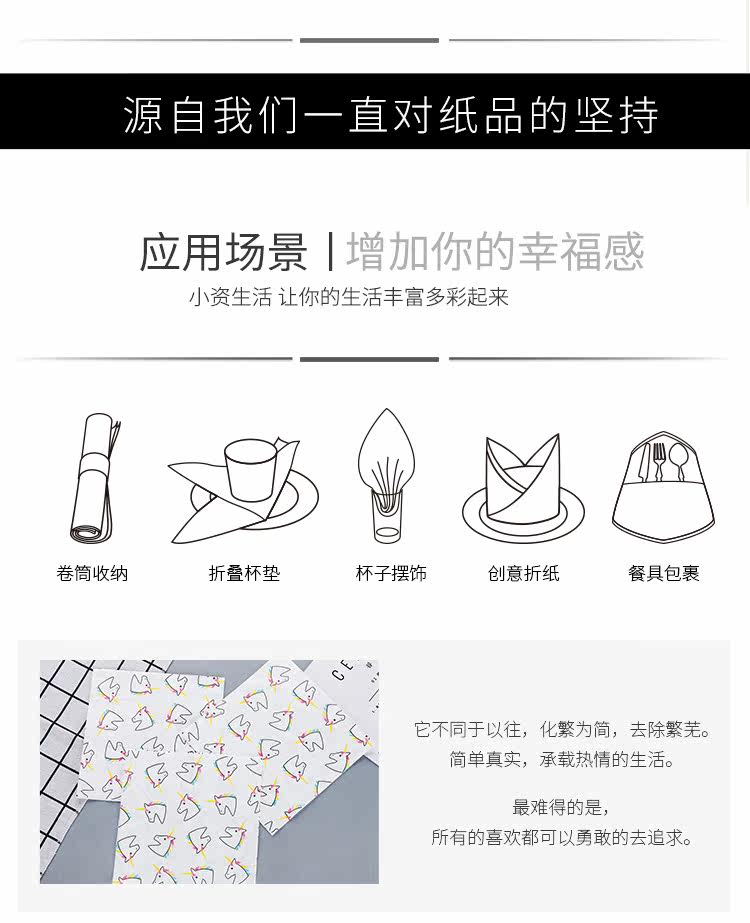 源自我们一直对纸品的坚持

应用场景 | 增加你的幸福感

小资生活 让你的生活丰富多彩起来

卷筒收纳

折叠杯垫

杯子摆饰

创意折纸

餐具包裹

CE

它不同于以往，化繁为简，去除繁芜。
简单真实，承载热情的生活。

最难得的是，
所有的喜欢都可以勇敢的去追求。