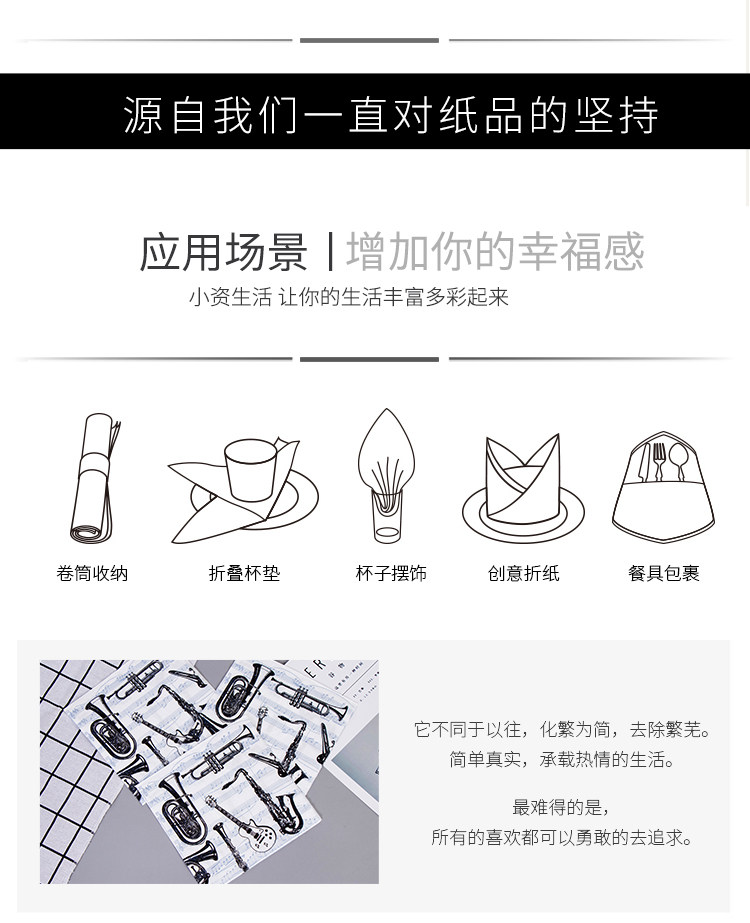 源自我们一直对纸品的坚持

应用场景 | 增加你的幸福感

小资生活 让你的生活丰富多彩起来

卷筒收纳

折叠杯垫

杯子摆饰

创意折纸

餐具包裹

它不同于以往，化繁为简，去除繁芜。
简单真实，承载热情的生活。

最难得的是，
所有的喜欢都可以勇敢的去追求。