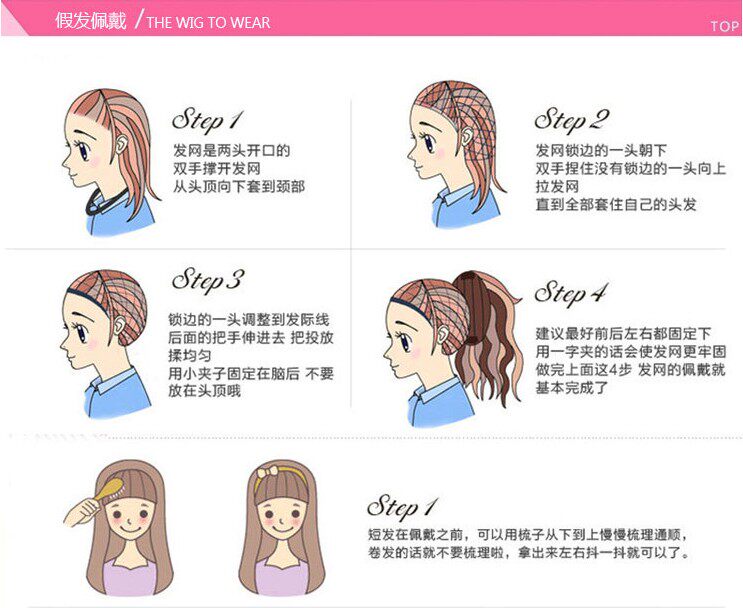 假发佩戴 / THE WIG TO WEAR

TOP

Step 1
发网是两头开口的
双手撑开发网
从头顶向下套到颈部

Step 2
发网锁边的一头朝下
双手捏住没有锁边的一头向上拉发网
直到全部套住自己的头发

Step 3
锁边的一头调整到发际线
后面的把手伸进去 把投放揉均匀
用小夹子固定在脑后 不要放在头顶哦

Step 4
建议最好前后左右都固定下
用一字夹的话会使发网更牢固
做完上面这4步 发网的佩戴就基本完成了

Step 1
短发在佩戴之前，可以用梳子从下到上慢慢梳理通顺，
卷发的话就不要梳理啦，拿出来左右抖一抖就可以了。