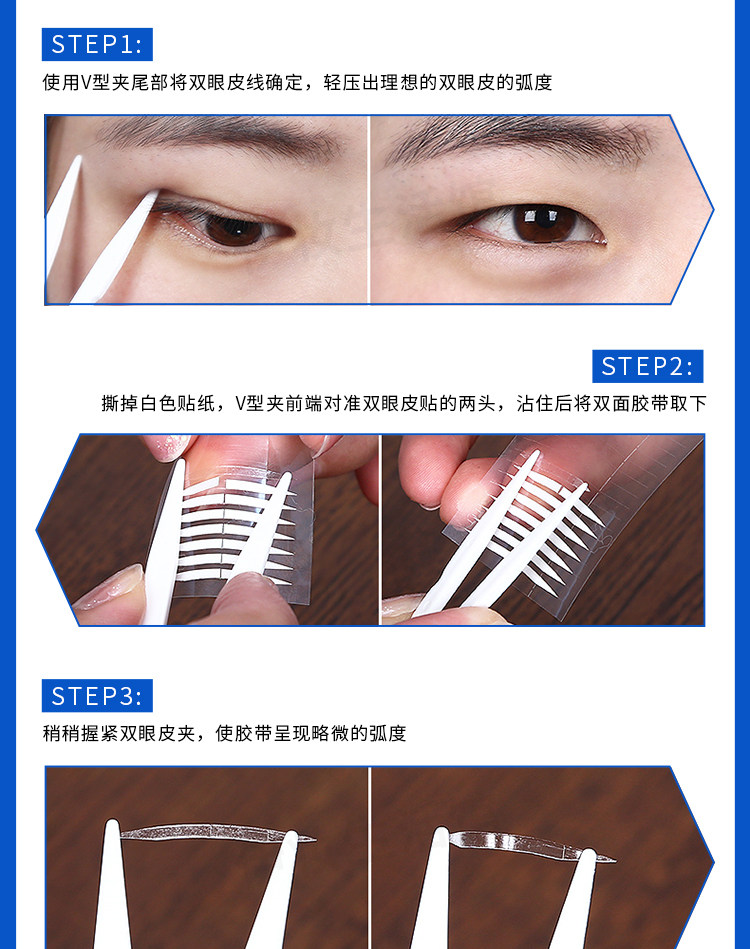 STEP1:

使用V型夹尾部将双眼皮线确定，轻压出理想的双眼皮的弧度

STEP2:

撕掉白色贴纸，V型夹前端对准双眼皮贴的两头，沾住后将双面胶带取下

STEP3:

稍稍握紧双眼皮夹，使胶带呈现略微的弧度