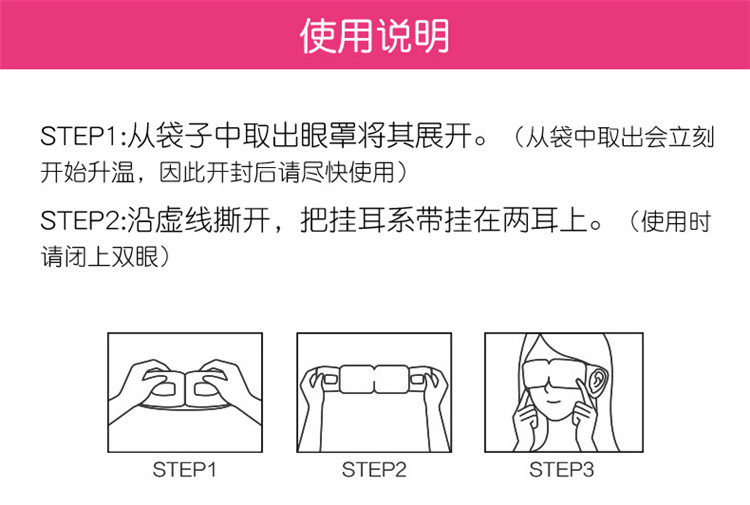 使用说明

STEP1:从袋子中取出眼罩将其展开。（从袋中取出会立刻开始升温，因此开封后请尽快使用）

STEP2:沿虚线撕开，把挂耳系带挂在两耳上。（使用时请闭上双眼）

STEP1

STEP2

STEP3