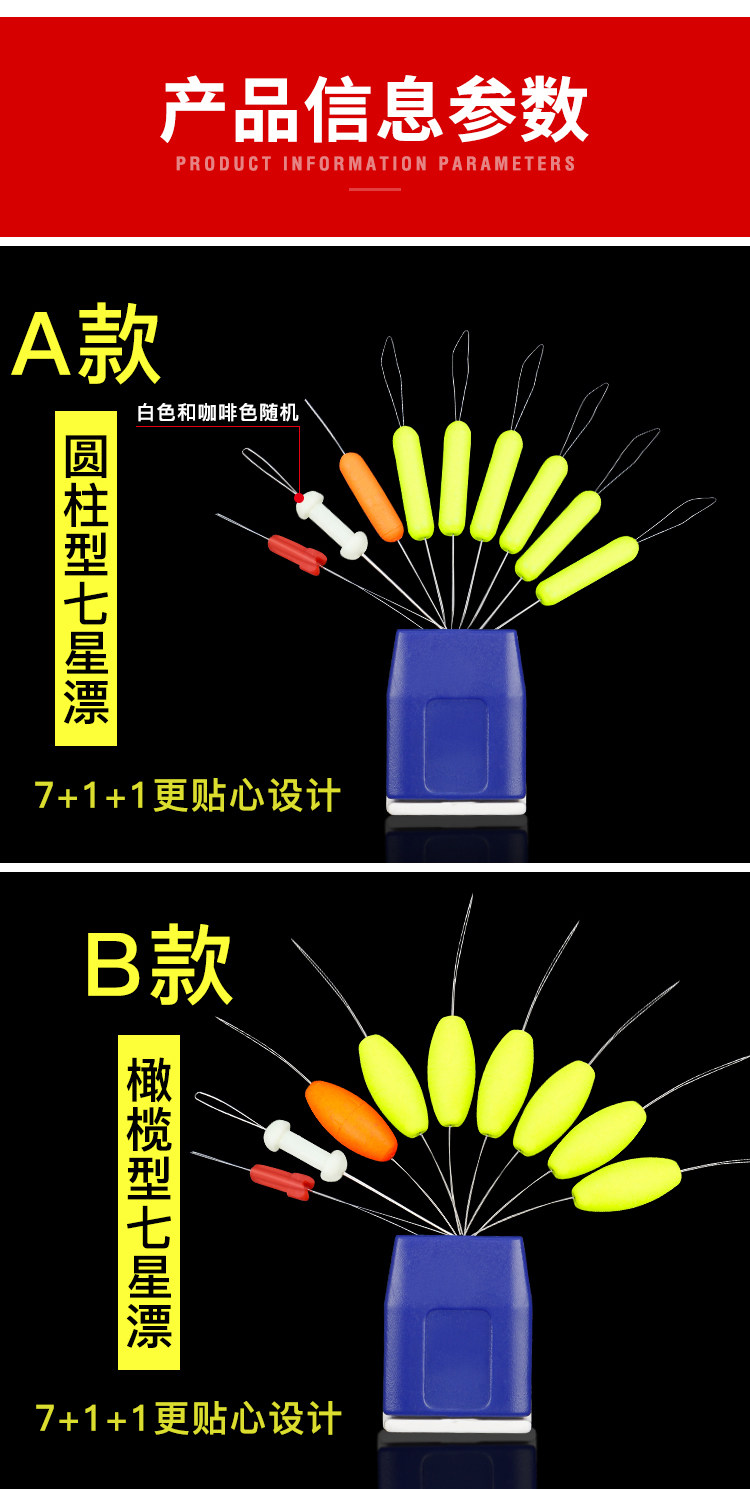 产品信息参数
PRODUCT INFORMATION PARAMETERS

A款
白色和咖啡色随机
圆柱型七星漂
7+1+1更贴心设计

B款
橄榄型七星漂
7+1+1更贴心设计