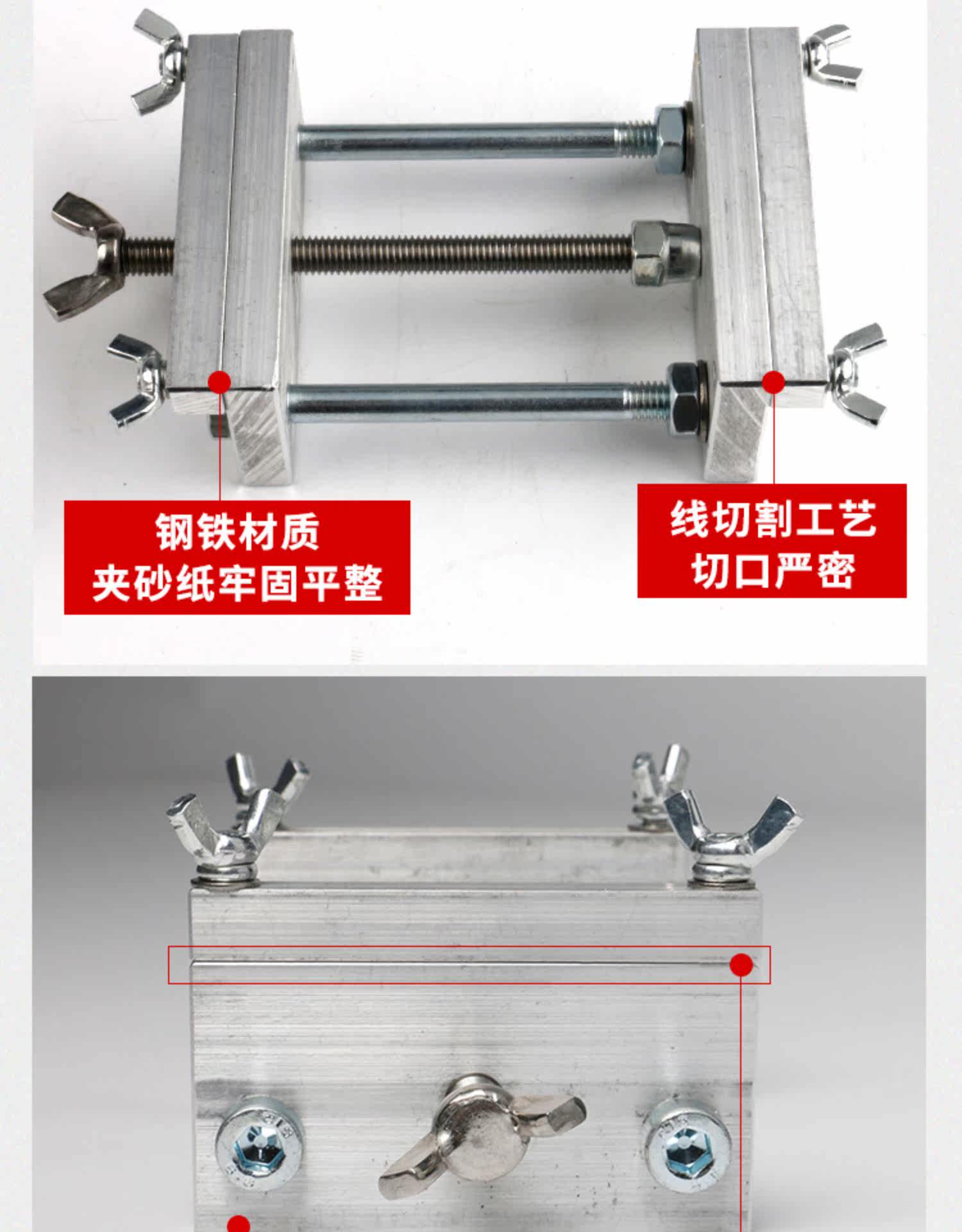 钢铁材质
夹砂纸牢固平整

线切割工艺
切口严密