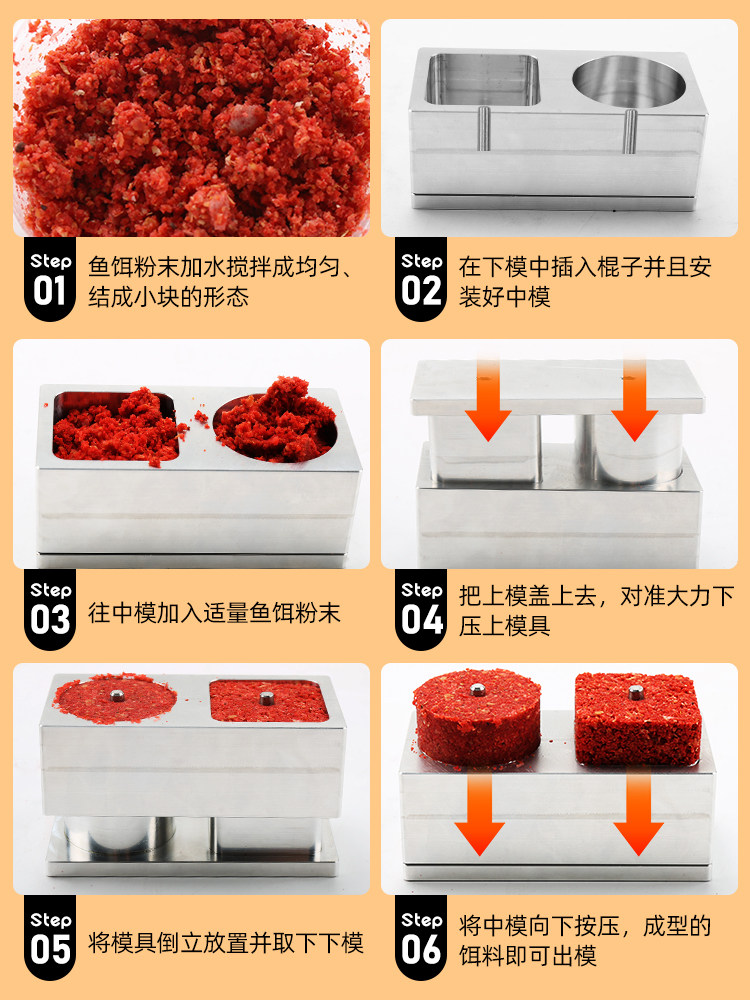 Step 01 鱼饵粉末加水搅拌成均匀、结成小块的形态

Step 02 在下模中插入棍子并且安装好中模

Step 03 往中模加入适量鱼饵粉末

Step 04 把上模盖上去，对准大力下压上模具

Step 05 将模具倒立放置并取下下模

Step 06 将中模向下按压，成型的饵料即可出模