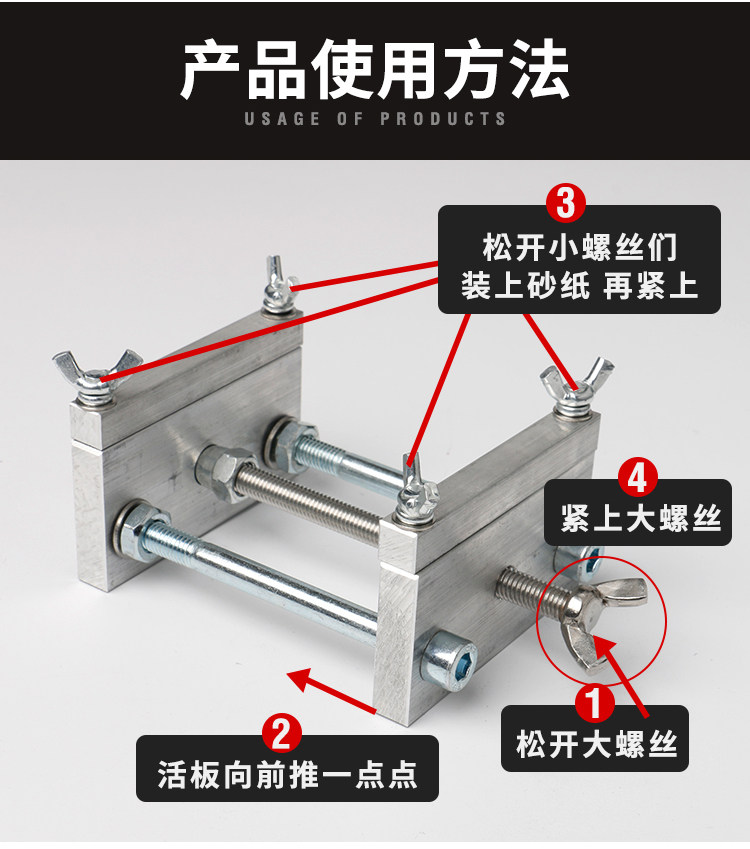 产品使用方法
USAGE OF PRODUCTS

3
松开小螺丝们
装上砂纸 再紧上

4
紧上大螺丝

1
松开大螺丝

2
活板向前推一点点