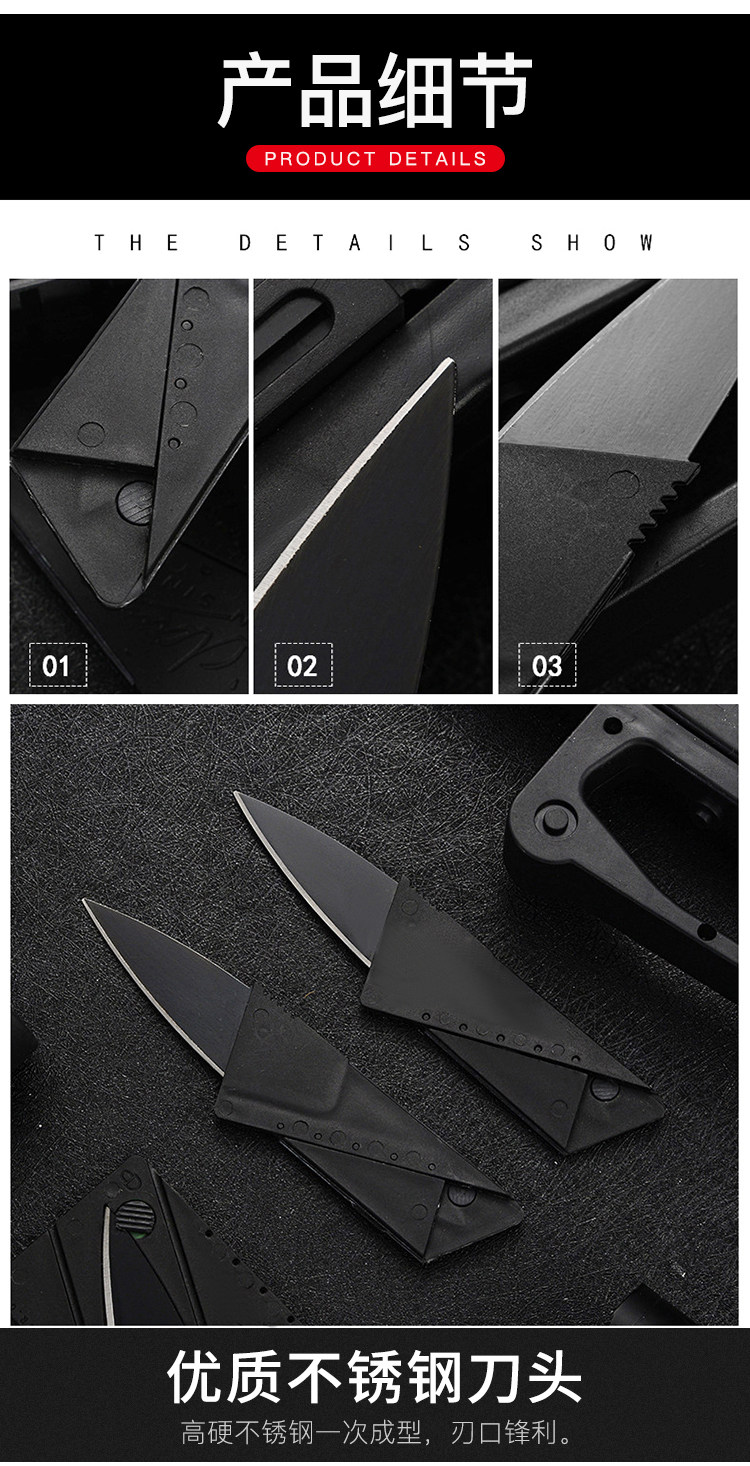 产品细节

PRODUCT DETAILS

THE DETAILS SHOW

01

02

03

优质不锈钢刀头

高硬不锈钢一次成型，刃口锋利。