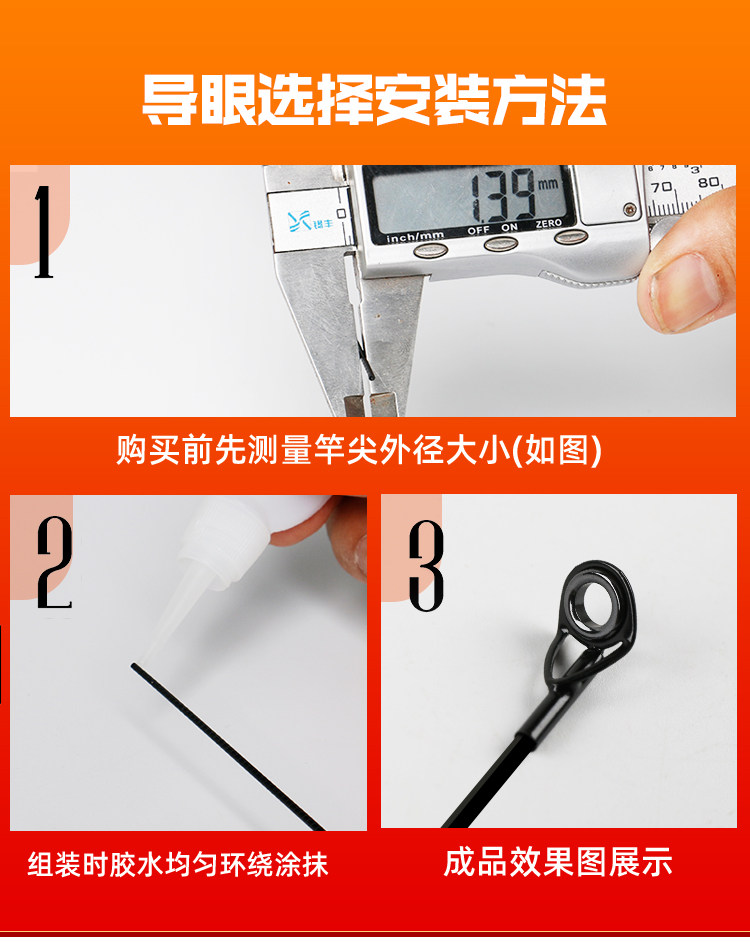 导眼选择安装方法

1

1.39 mm

inch/mm OFF ON ZERO

70 80

购买前先测量竿尖外径大小(如图)

2

组装时胶水均匀环绕涂抹

3

成品效果图展示