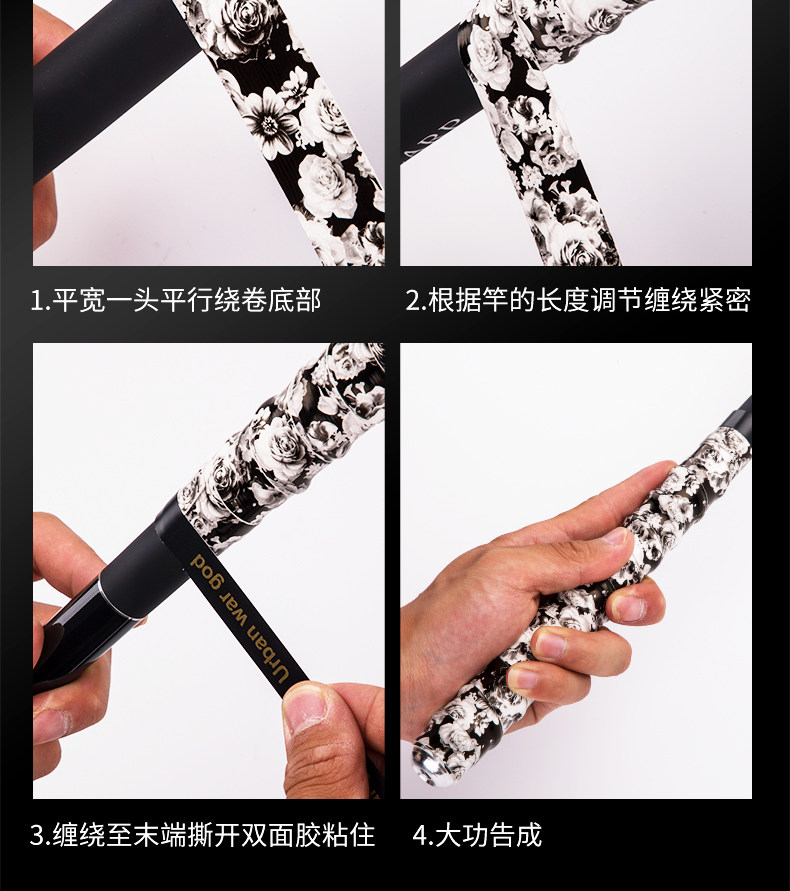 1.平宽一头平行绕卷底部

2.根据竿的长度调节缠绕紧密

Urban war god

3.缠绕至末端撕开双面胶粘住

4.大功告成