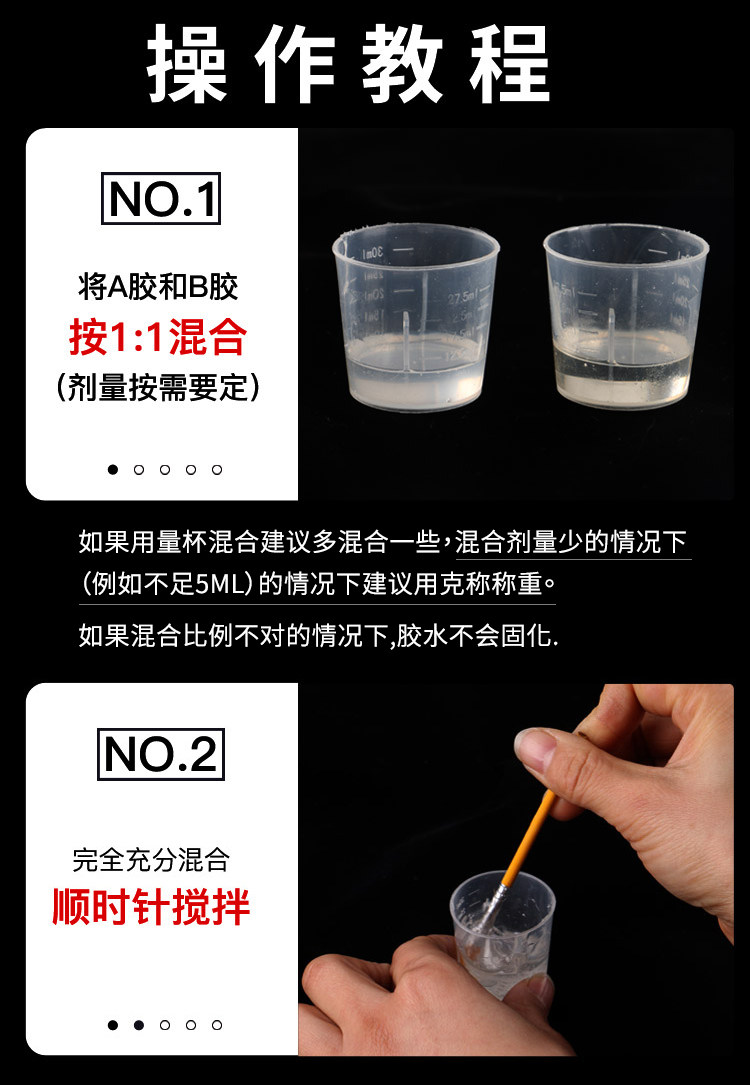 操作教程

NO.1

将A胶和B胶
按1:1混合
（剂量按需要定）

30ml
27.5ml

如果用量杯混合建议多混合一些，混合剂量少的情况下（例如不足5ML）的情况下建议用克称称重。

如果混合比例不对的情况下,胶水不会固化.

NO.2

完全充分混合
顺时针搅拌