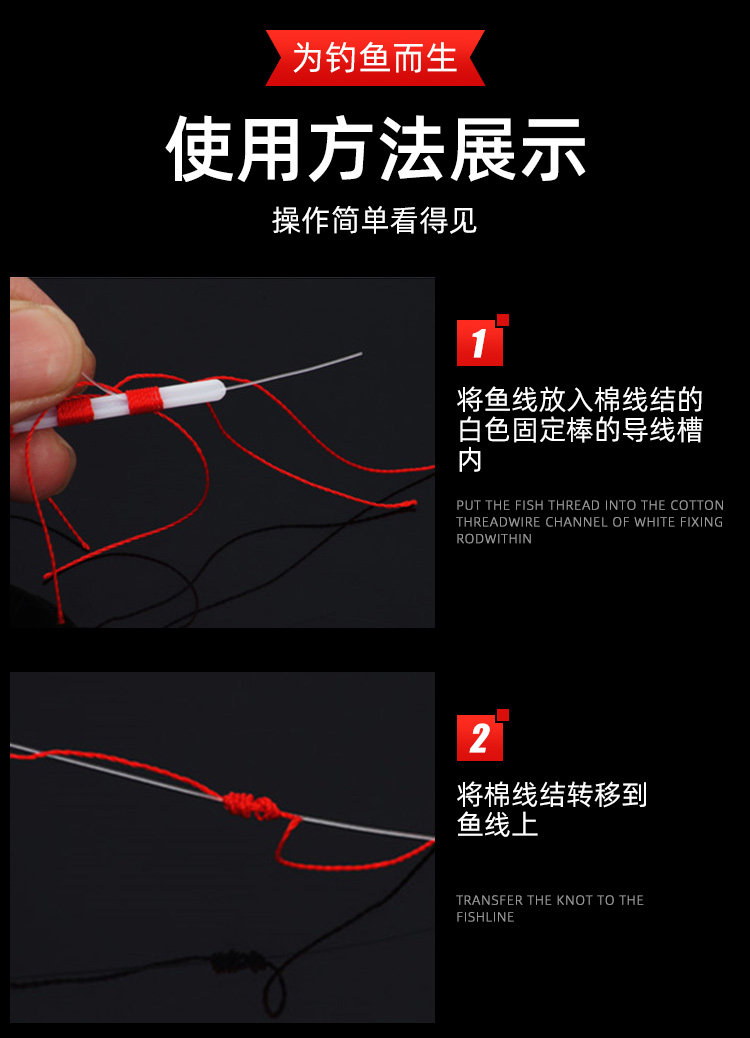 为钓鱼而生

使用方法展示

操作简单看得见

1

将鱼线放入棉线结的白色固定棒的导线槽内

PUT THE FISH THREAD INTO THE COTTON THREADWIRE CHANNEL OF WHITE FIXING RODWITHIN

2

将棉线结转移到鱼线上

TRANSFER THE KNOT TO THE FISHLINE