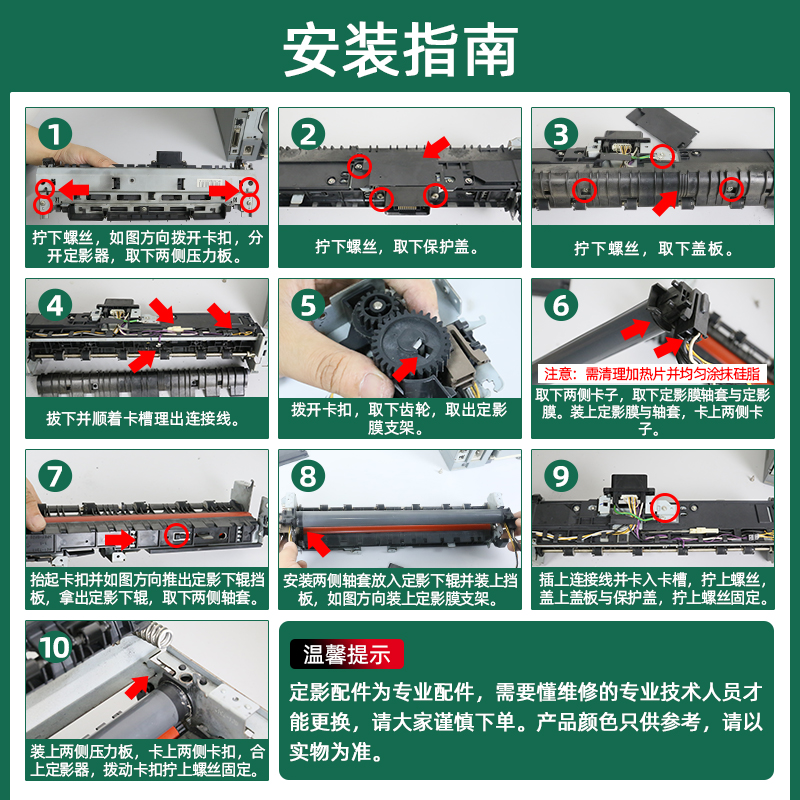 安装指南

1
拧下螺丝，如图方向拨开卡扣，分开定影器，取下两侧压力板。

2
拧下螺丝，取下保护盖。

3
拧下螺丝，取下盖板。

4
拔下并顺着卡槽理出连接线。

5
拨开卡扣，取下齿轮，取出定影膜支架。

6
注意：需清理加热片并均匀涂抹硅脂
取下两侧卡子，取下定影膜轴套与定影膜。装上定影膜与轴套，卡上两侧卡子。

7
抬起卡扣并如图方向推出定影下辊挡板，拿出定影下辊，取下两侧轴套。

8
安装两侧轴套放入定影下辊并装上挡板，如图方向装上定影膜支架。

9
插上连接线并卡入卡槽，拧上螺丝，盖上盖板与保护盖，拧上螺丝固定。

10
装上两侧压力板，卡上两侧卡扣，合上定影器，拨动卡扣拧上螺丝固定。

温馨提示
定影配件为专业配件，需要懂维修的专业技术人员才能更换，请大家谨慎下单。产品颜色只供参考，请以实物为准。