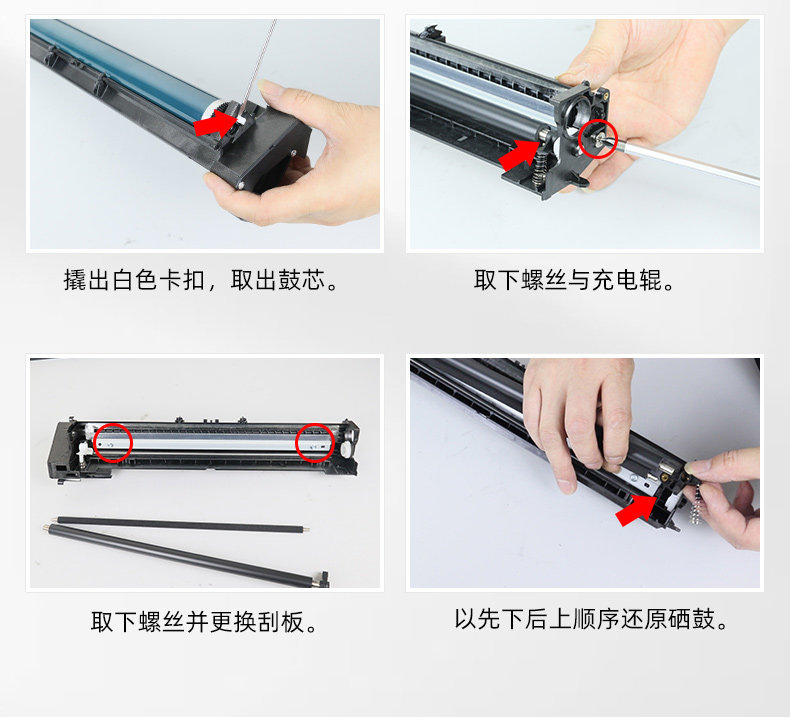 撬出白色卡扣，取出鼓芯。

取下螺丝与充电辊。

取下螺丝并更换刮板。

以先下后上顺序还原硒鼓。