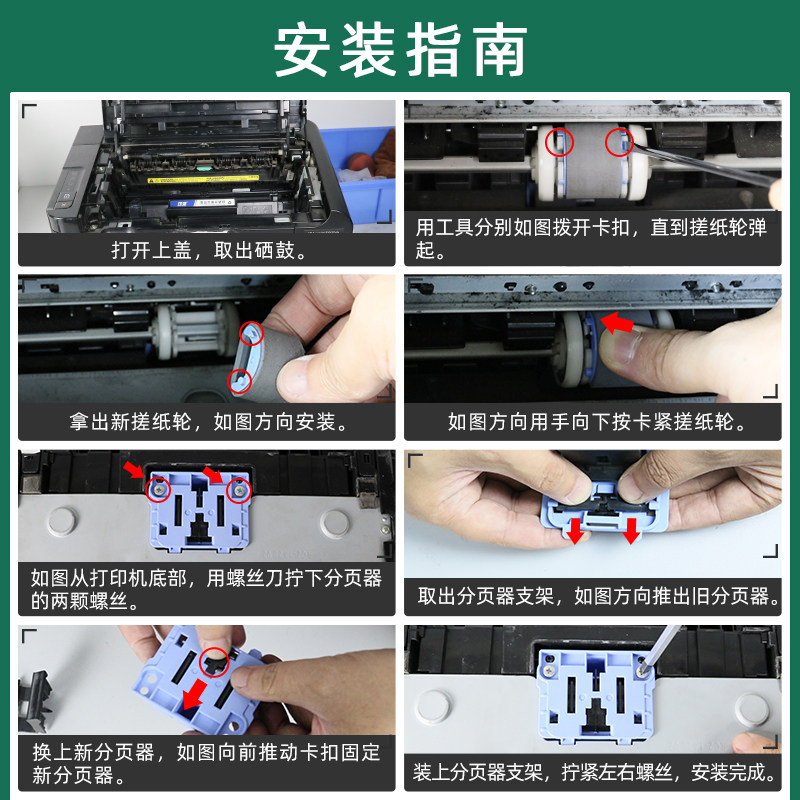 安装指南

打开上盖，取出硒鼓。

用工具分别如图拨开卡扣，直到搓纸轮弹起。

拿出新搓纸轮，如图方向安装。

如图方向用手向下按卡紧搓纸轮。

如图从打印机底部，用螺丝刀拧下分页器的两颗螺丝。

取出分页器支架，如图方向推出旧分页器。

换上新分页器，如图向前推动卡扣固定新分页器。

装上分页器支架，拧紧左右螺丝，安装完成。