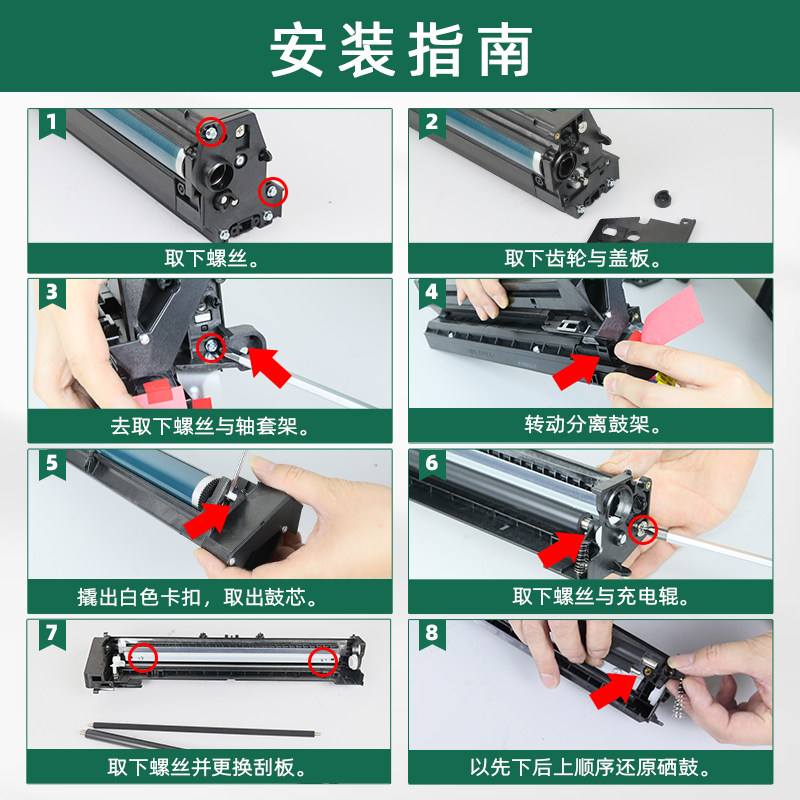 安装指南

1
取下螺丝。

2
取下齿轮与盖板。

3
去取下螺丝与轴套架。

4
转动分离鼓架。

5
撬出白色卡扣，取出鼓芯。

6
取下螺丝与充电辊。

7
取下螺丝并更换刮板。

8
以先下后上顺序还原硒鼓。